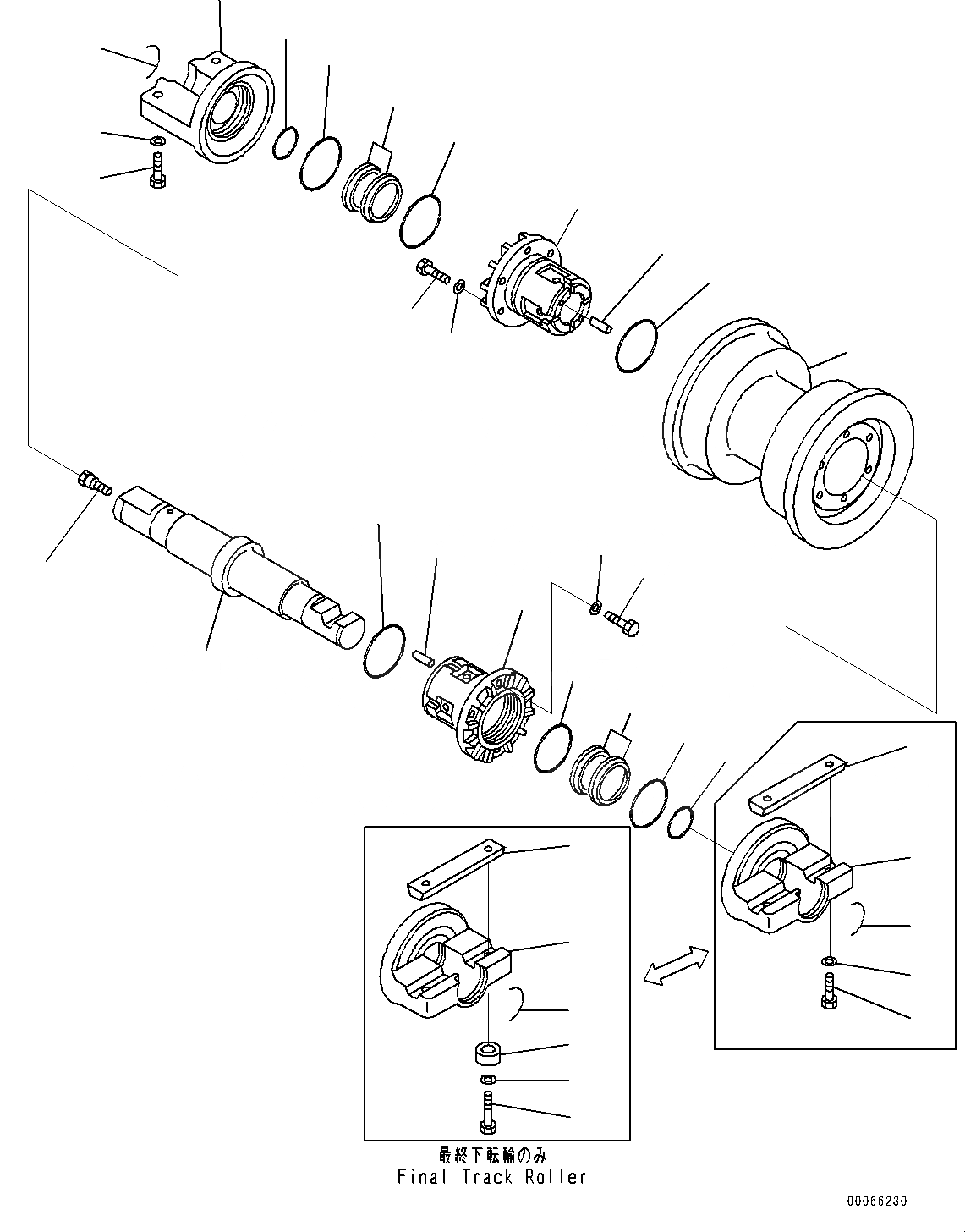 最終下転輪のみ
Final Track Roller

00066230