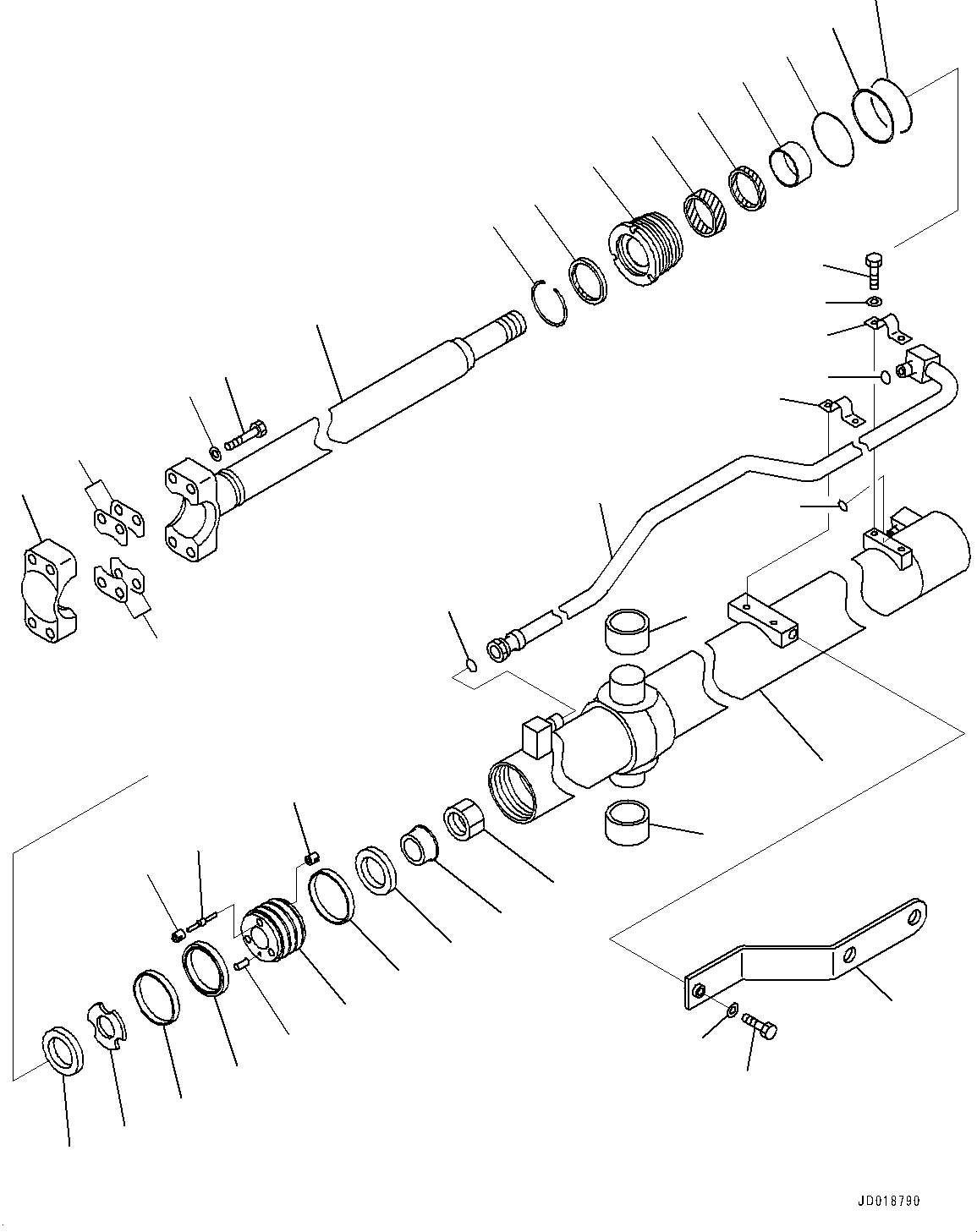 JD018790