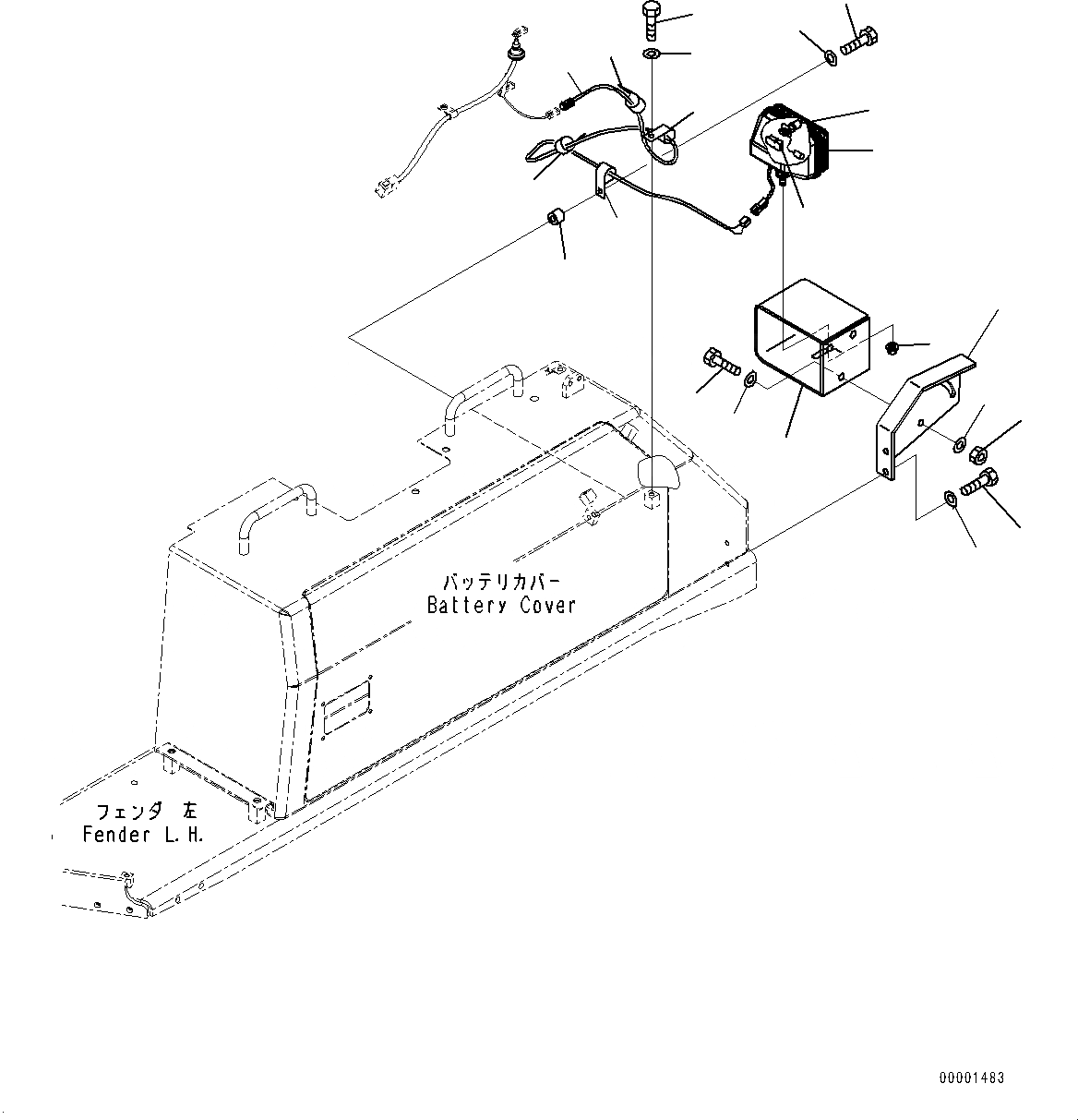 バッテリカバー
Battery Cover

フェンダ 左
Fender L.H.

00001483