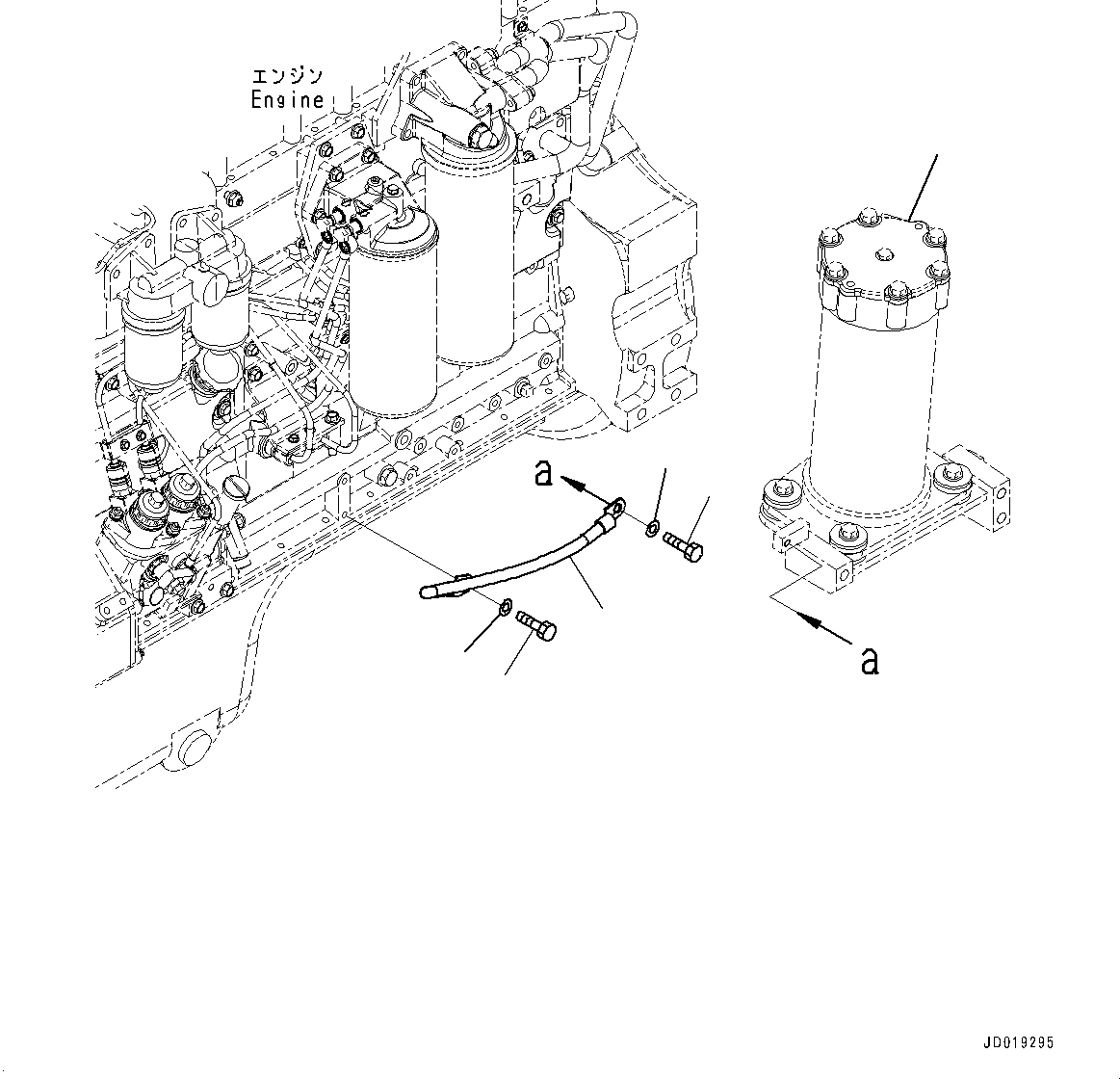 エンジン
Engine

a

a

JD019295