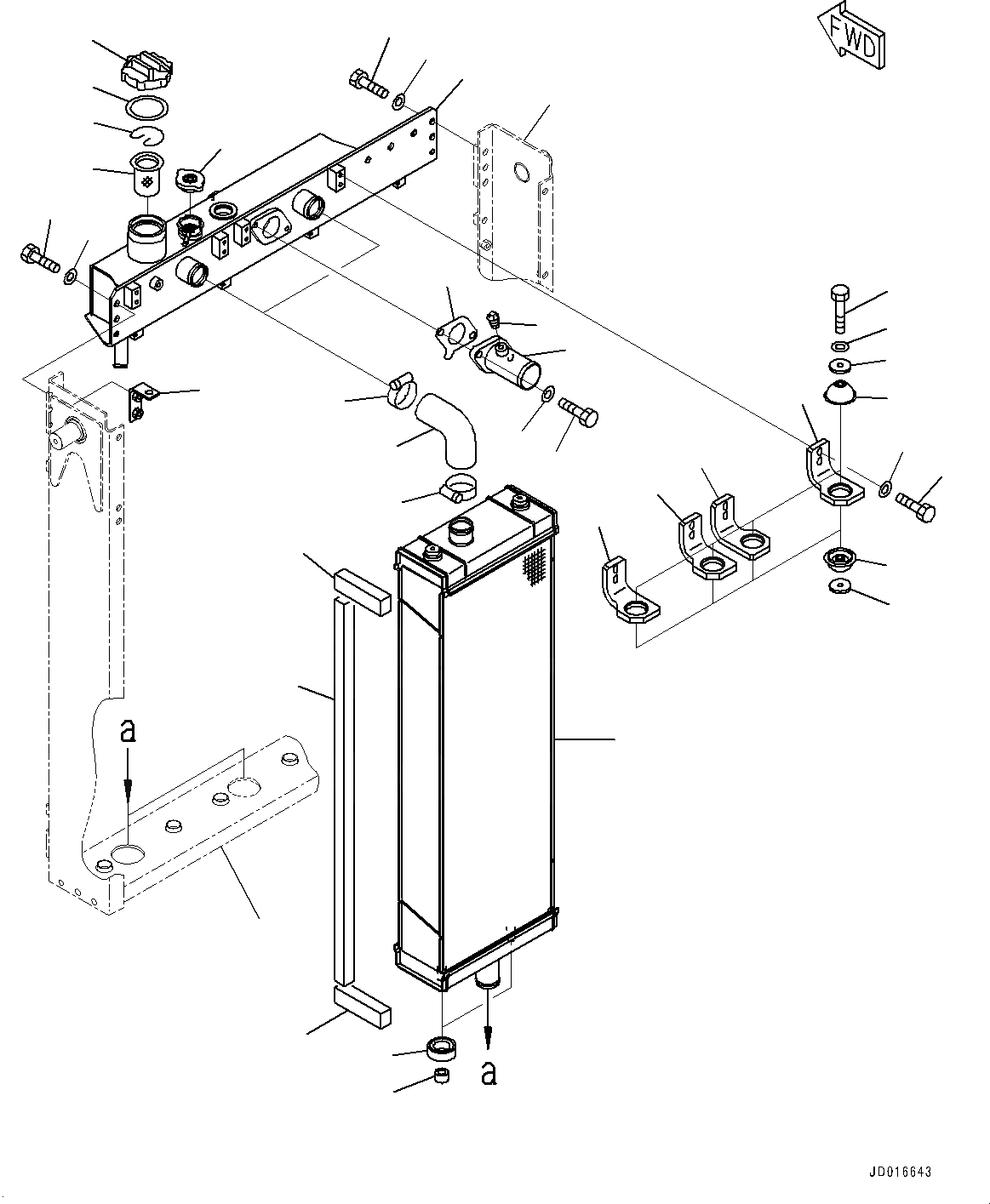 FWD

a

a

JD016643