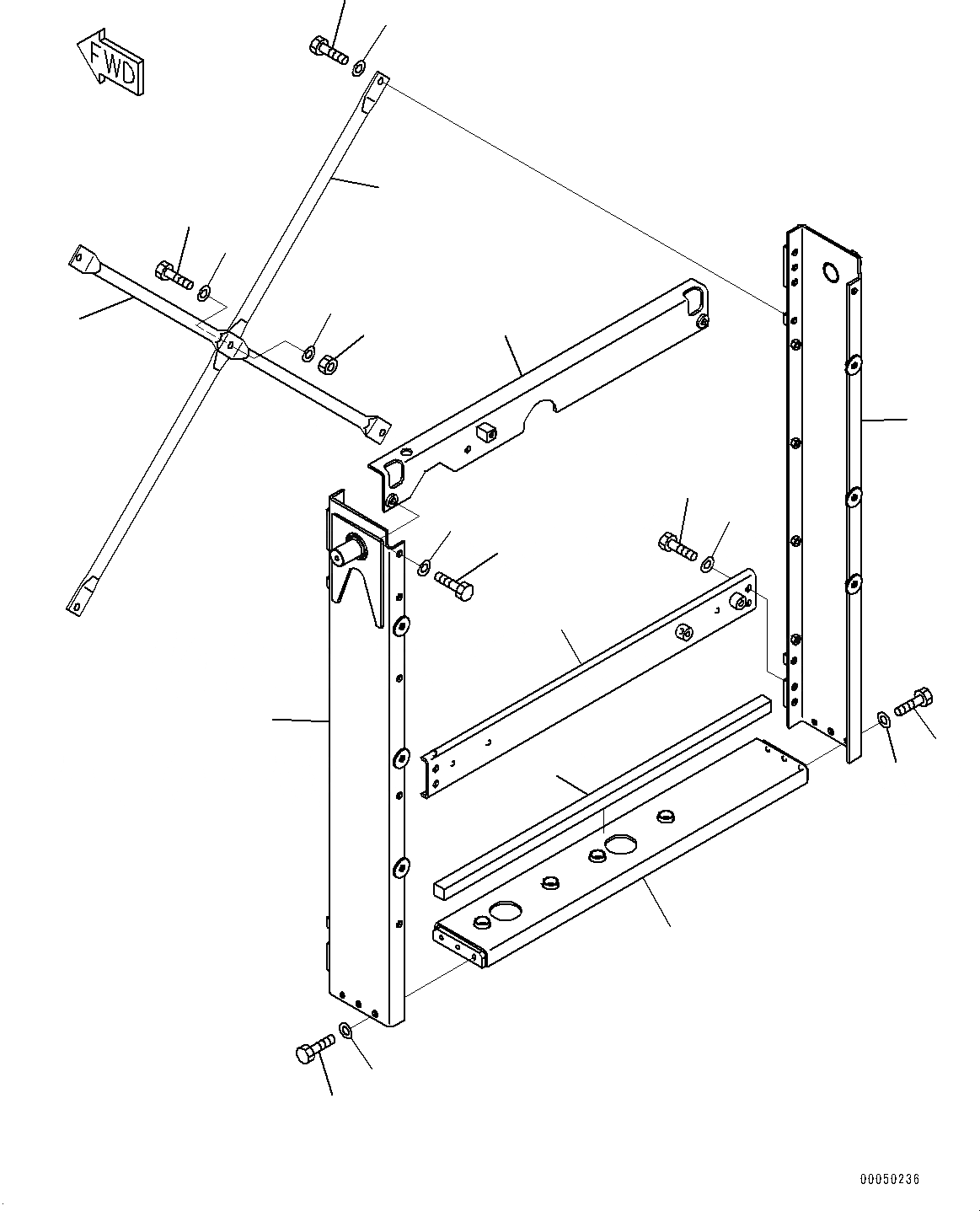 FWD

00050236