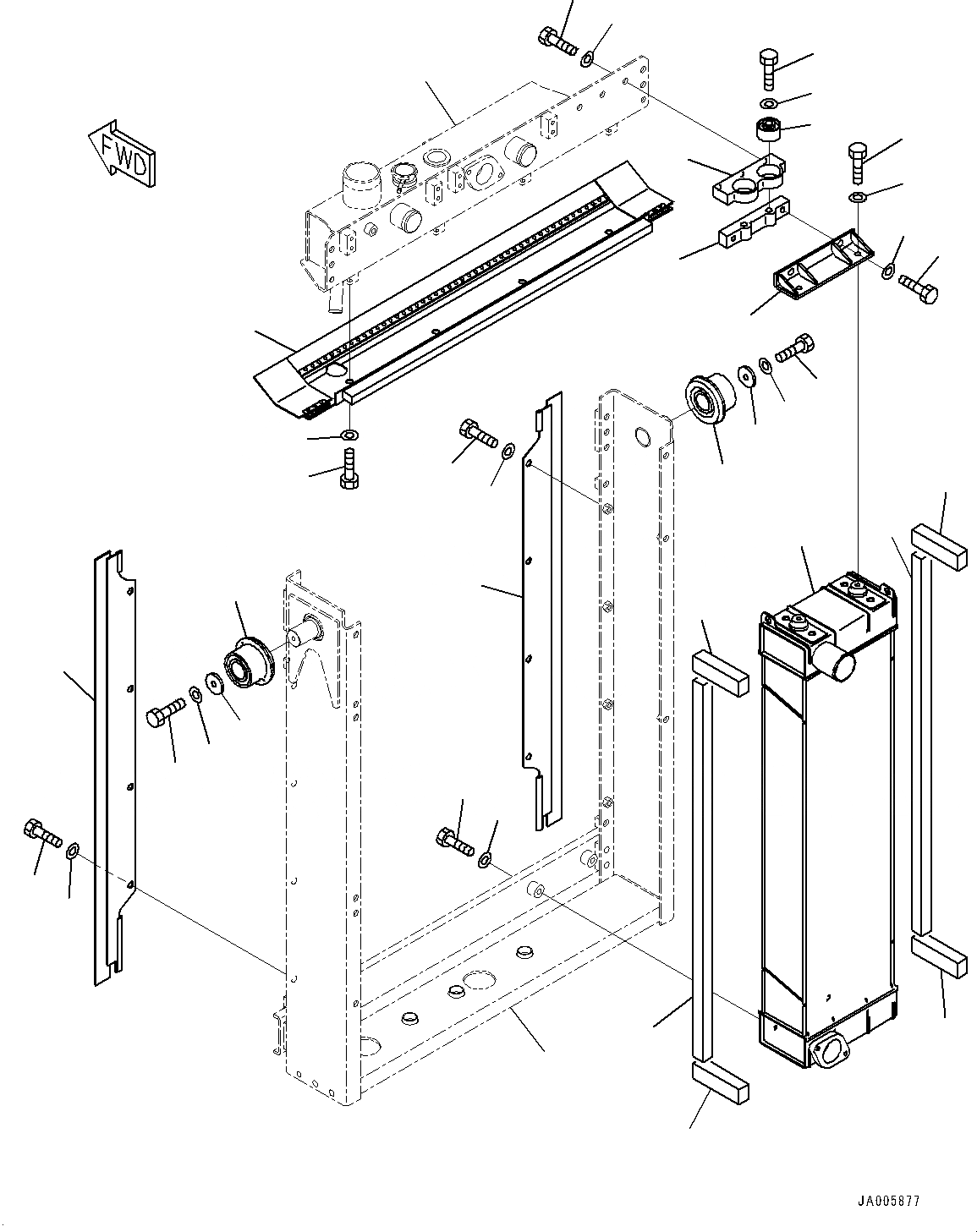 FWD

JA005877