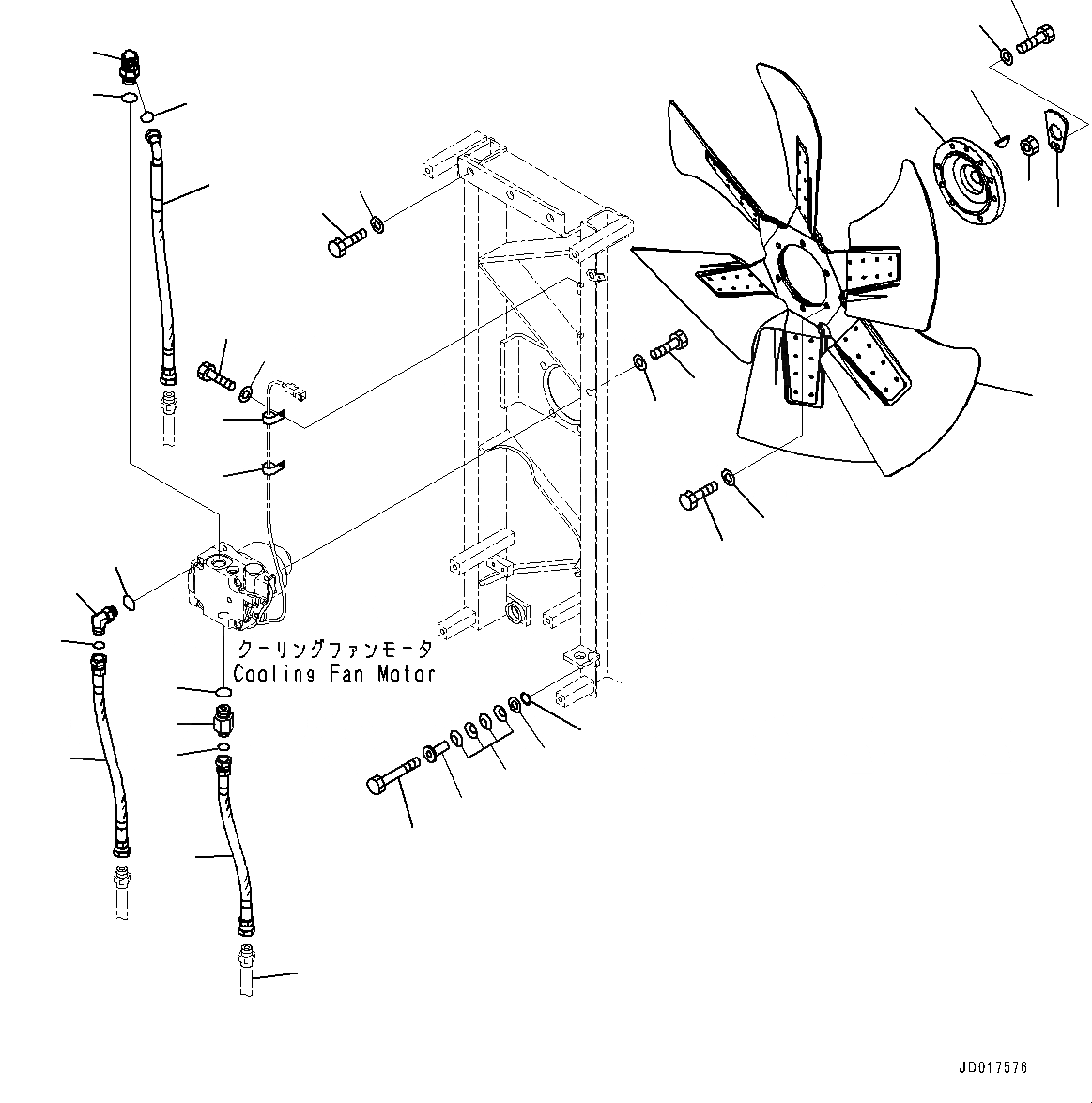 クーリングファンモータ
Cooling Fan Motor

JD017576