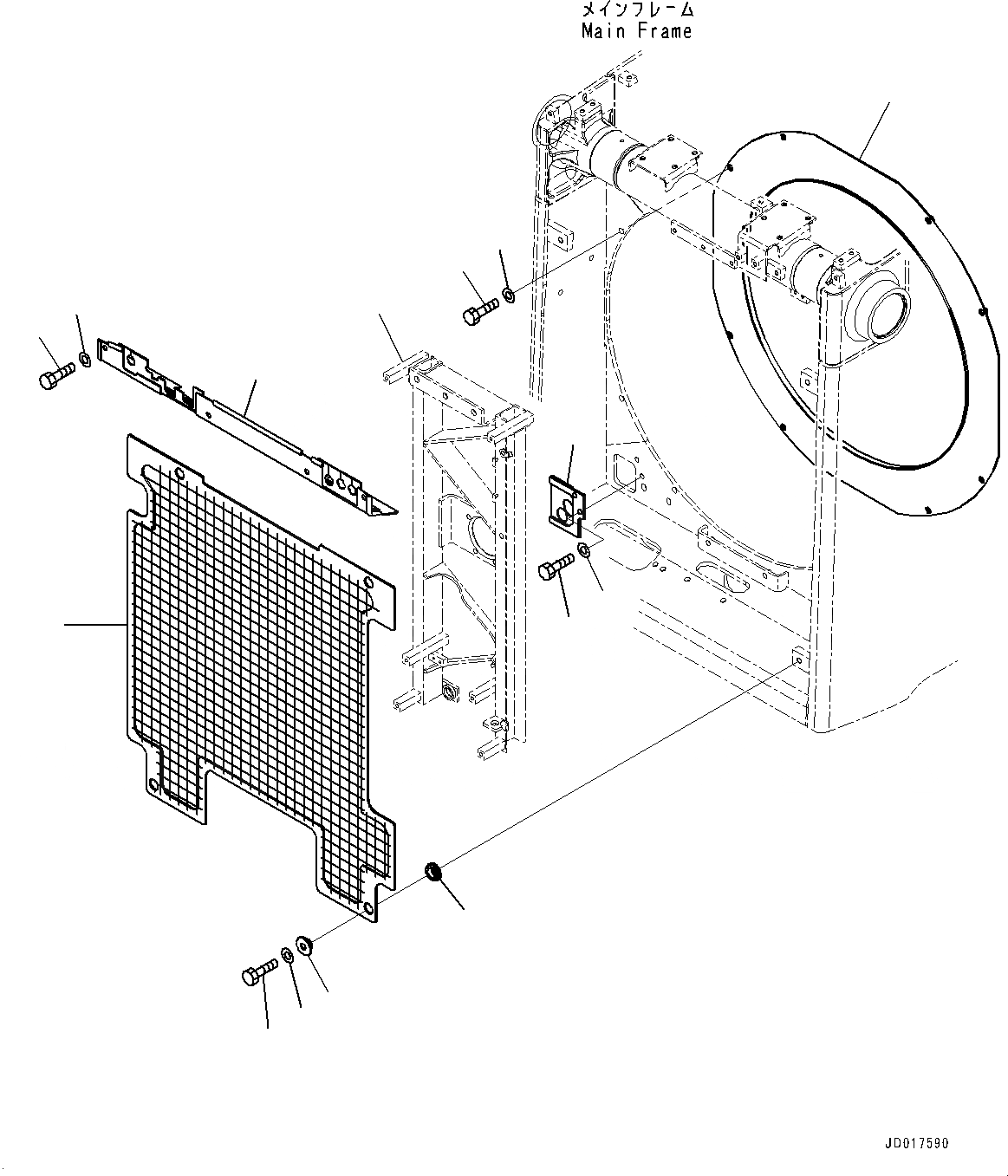 メインフレーム
Main Frame

JD017590