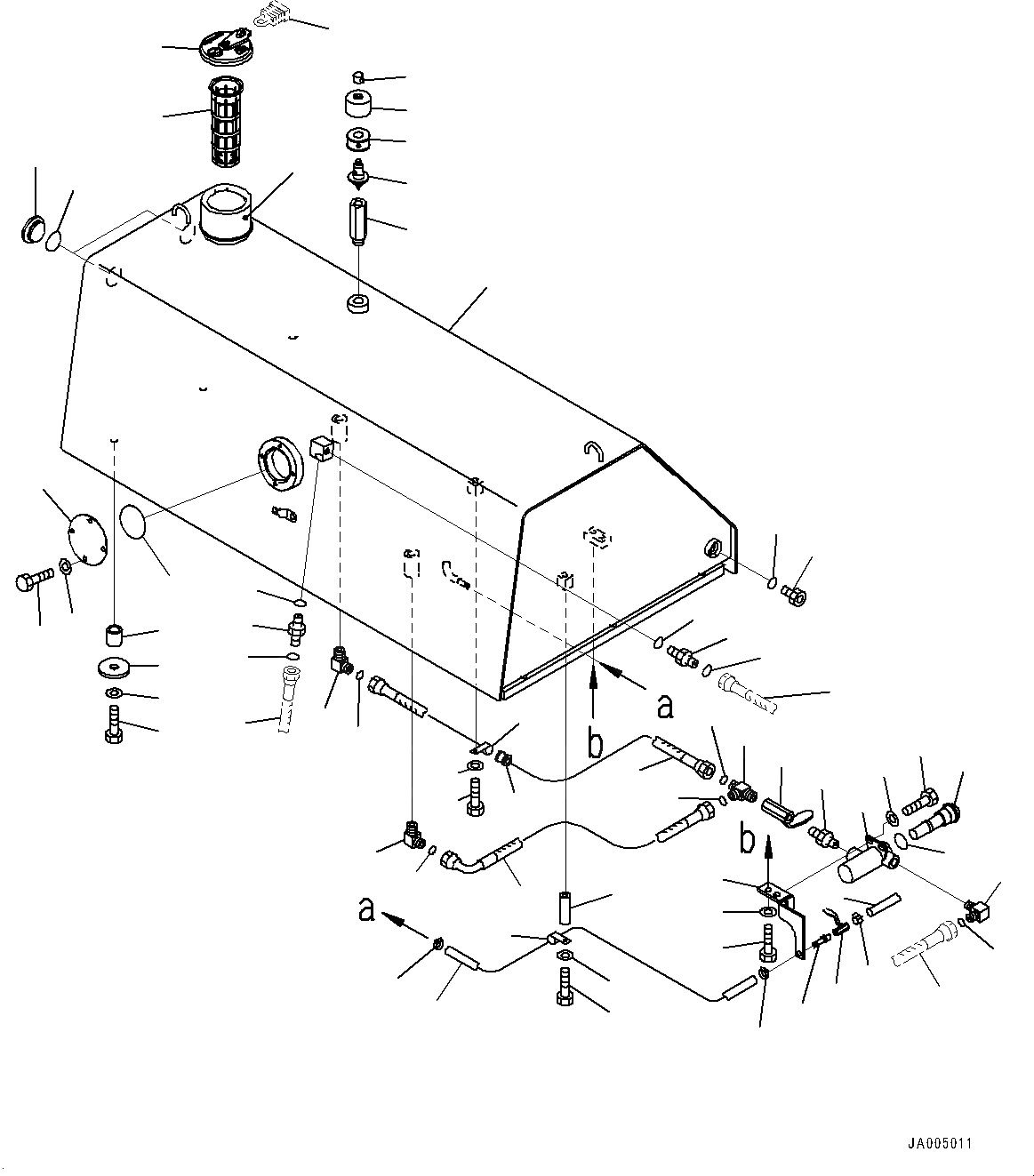 a

b

b

a

JA005011