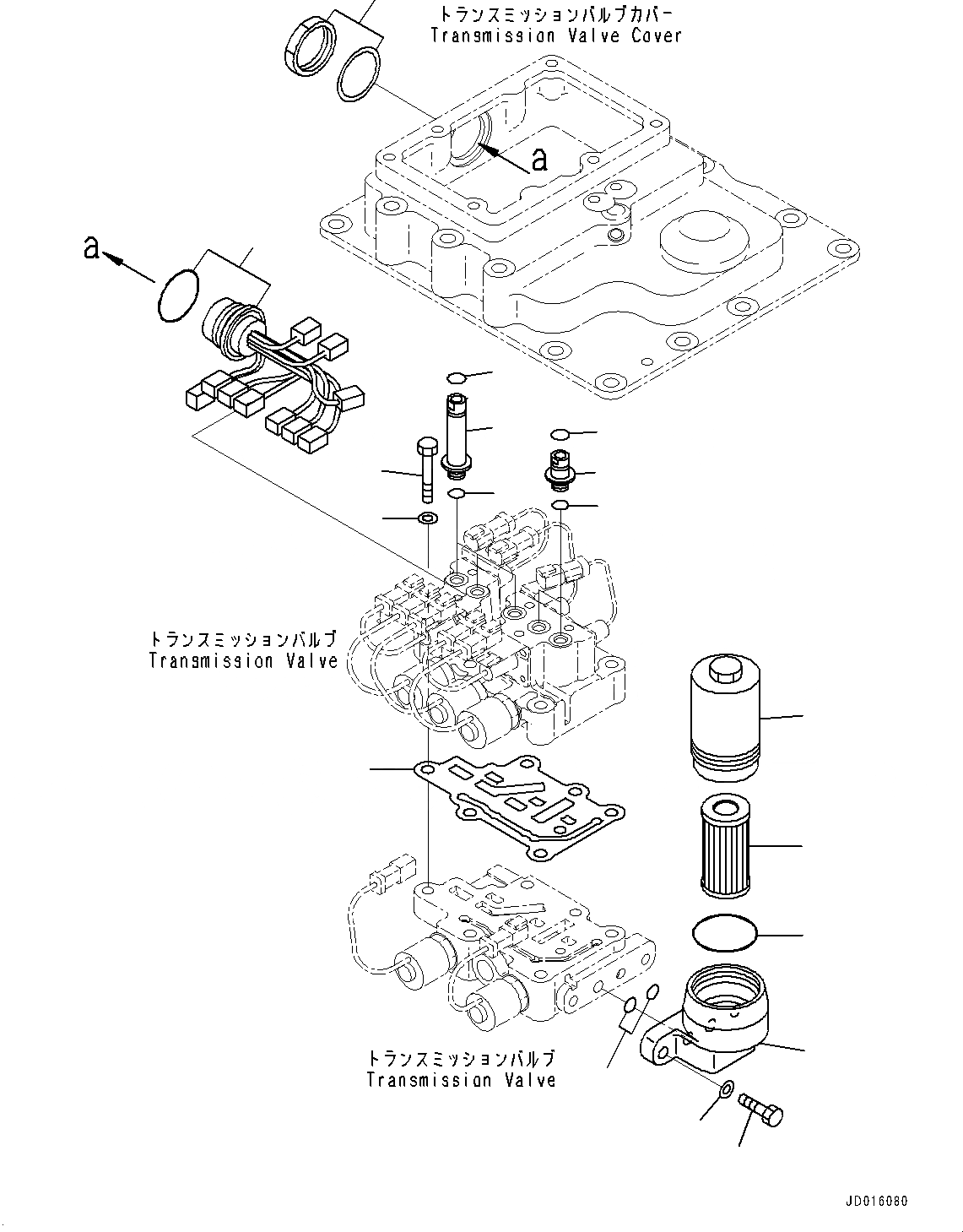 トランスミッションバルブカバー
Transmission Valve Cover

a

a

トランスミッションバルブ
Transmission Valve

トランスミッションバルブ
Transmission Valve

JD016080