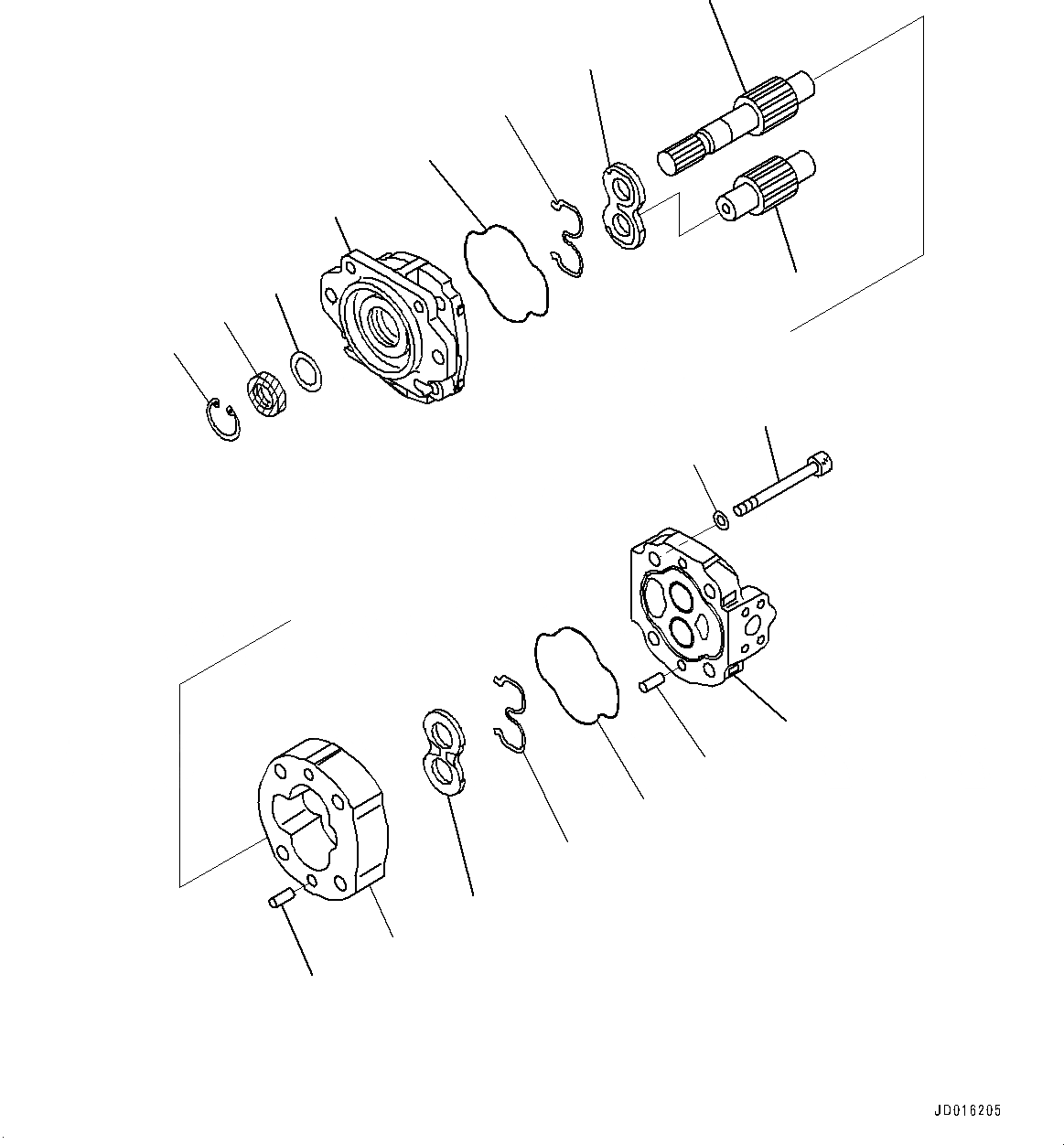 JD016205