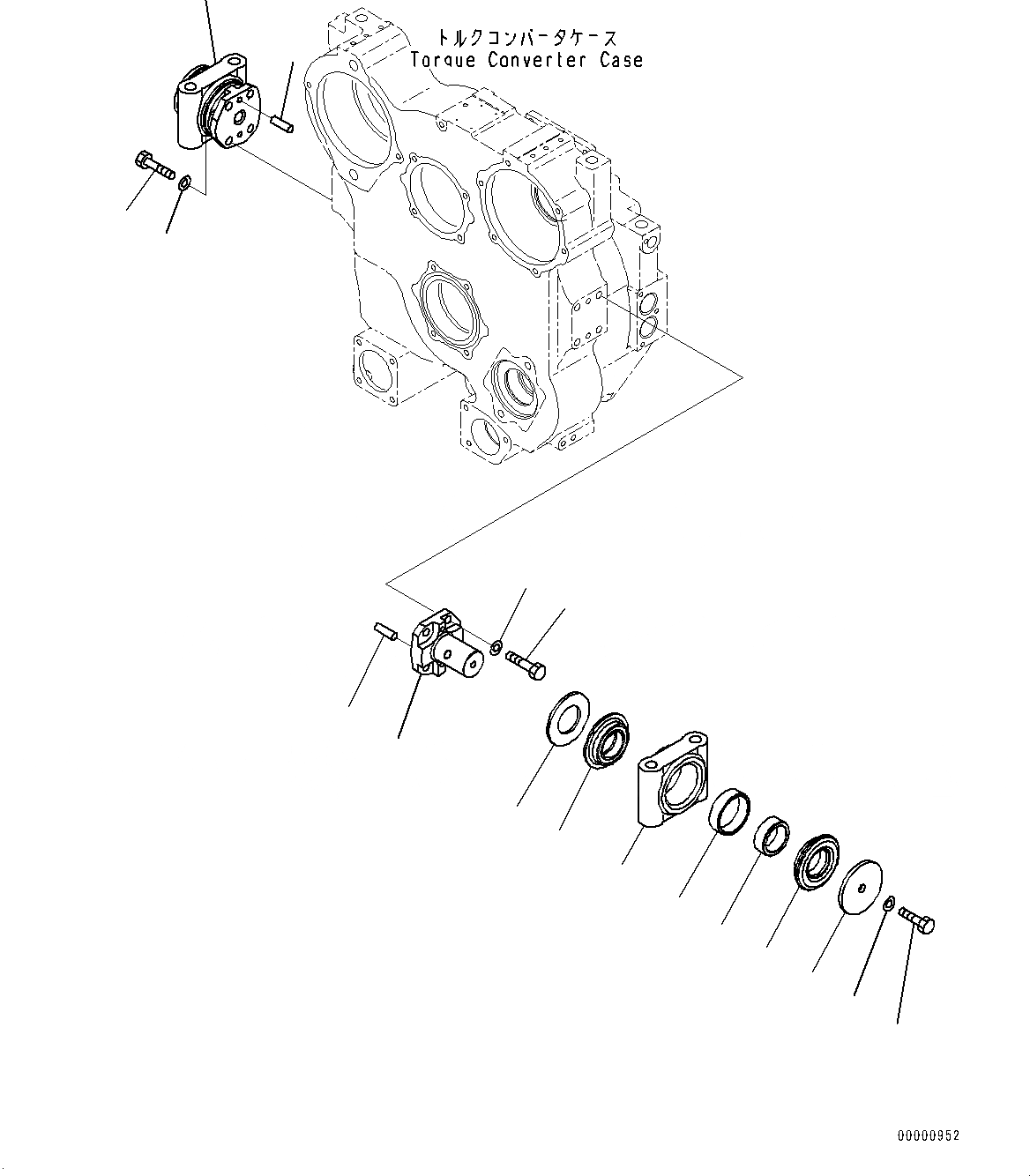 トルクコンバータケース
Torque Converter Case

00000952