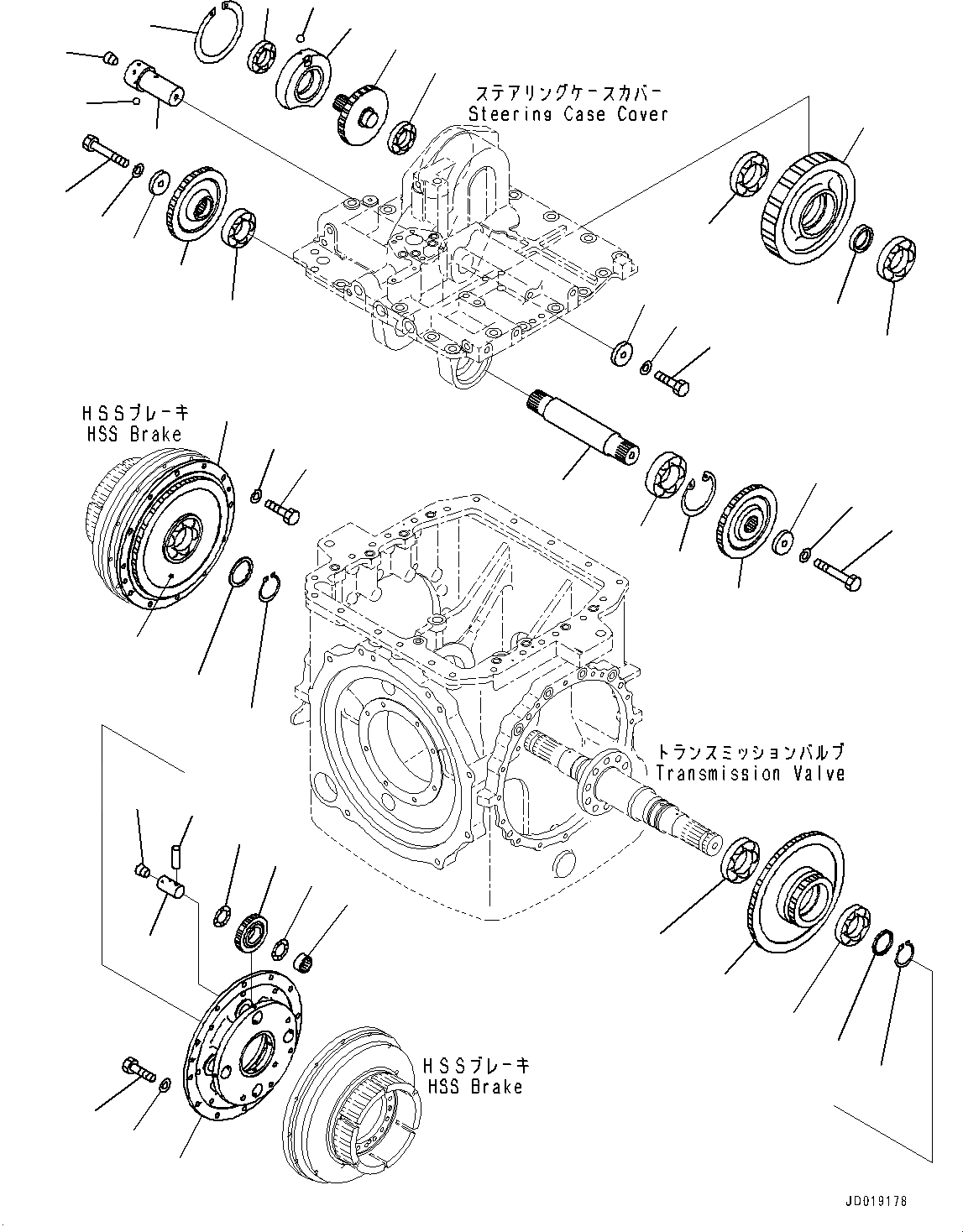 ステアリングケースカバー
Steering Case Cover

HSSブレーキ
HSS Brake

トランスミッションバルブ
Transmission Valve

HSSブレーキ
HSS Brake

JD019178