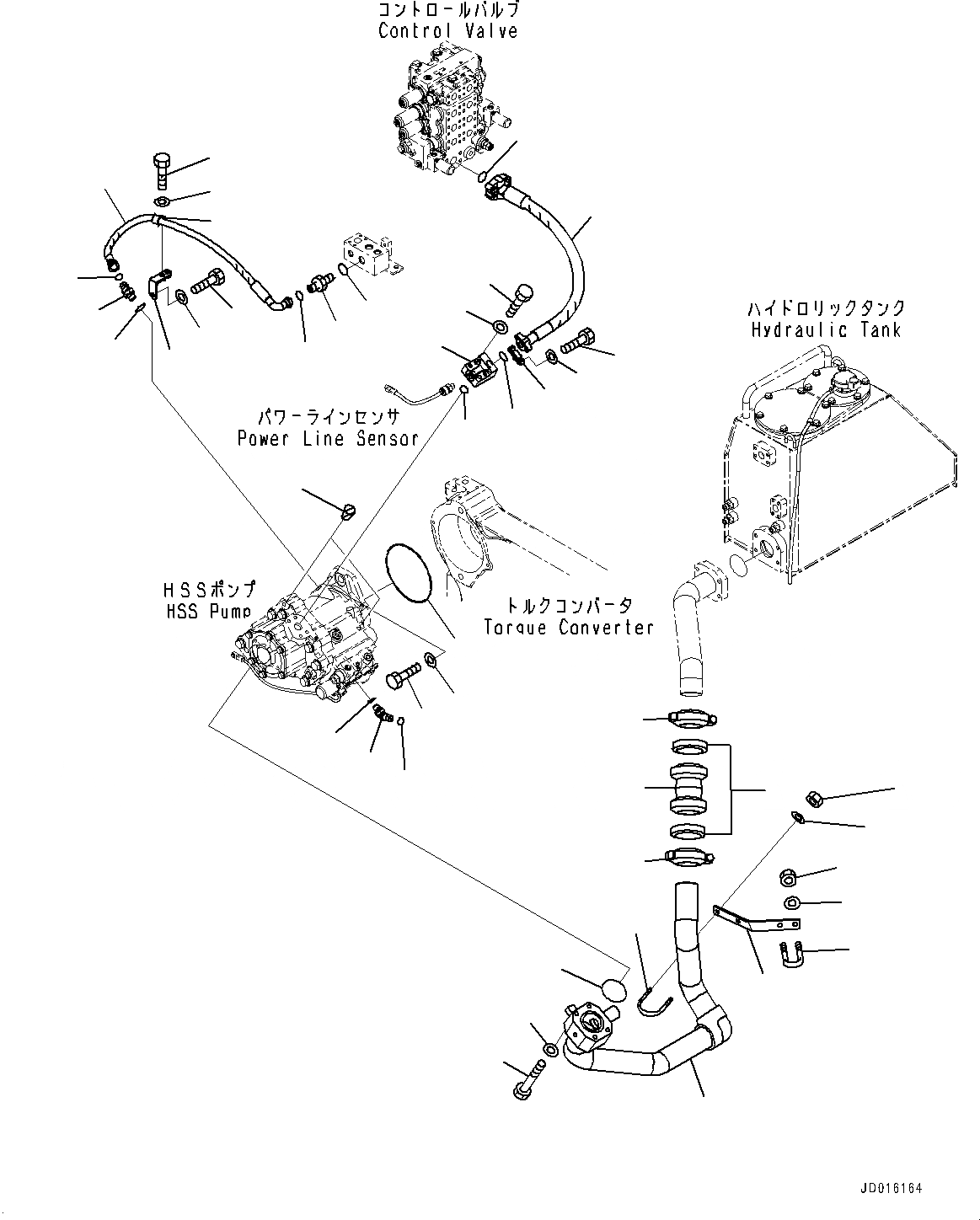 コントロールバルブ
Control Valve

ハイドロリックタンク
Hydraulic Tank

パワーラインセンサ
Power Line Sensor

HSSポンプ
HSS Pump

トルクコンバータ
Torque Converter

JD016164