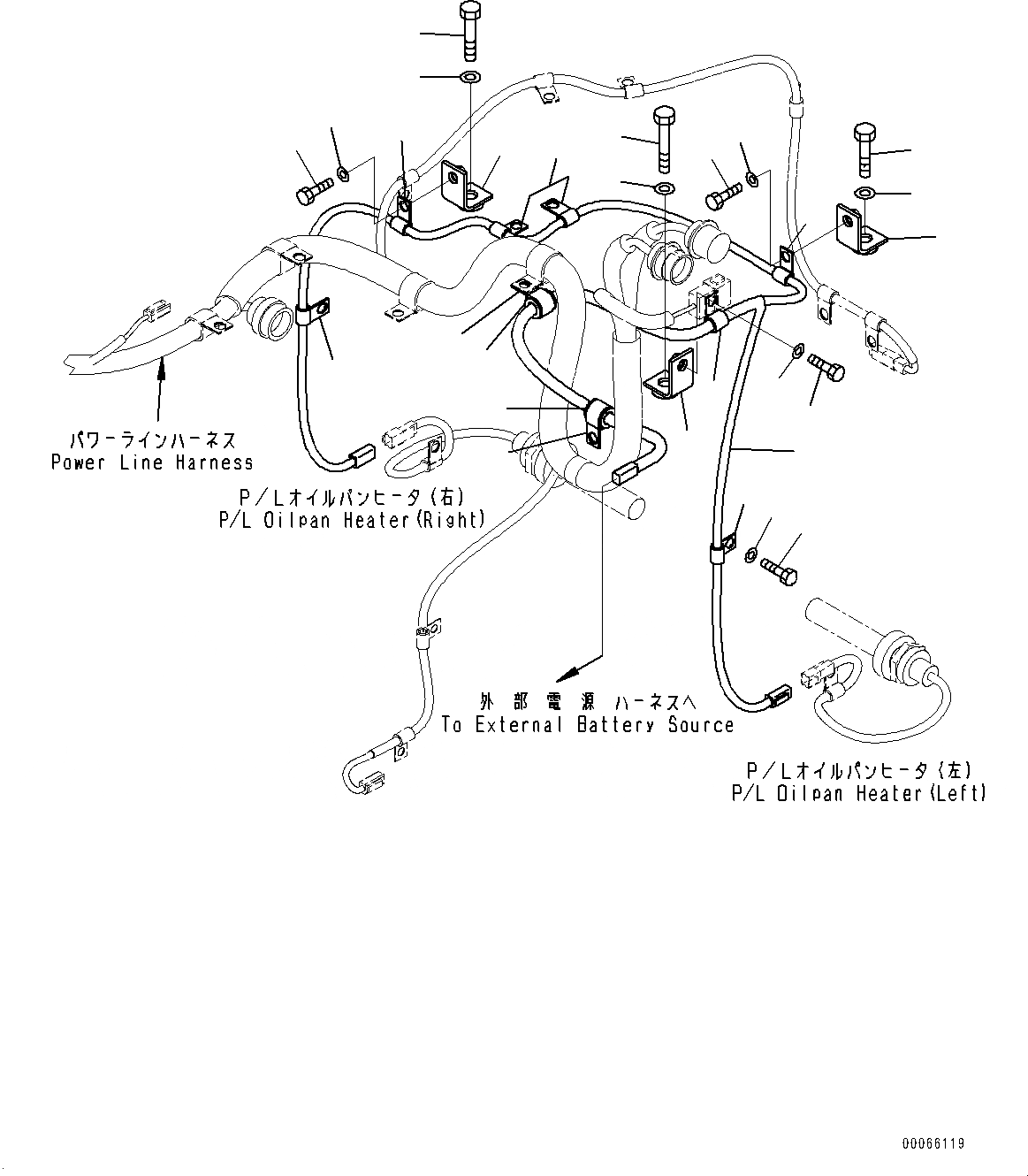 パワーラインハーネス
Power Line Harness

P/Lオイルパンヒータ(右)
P/L Oilpan Heater(Right)

外部電源ハーネスへ
To External Battery Source

P/Lオイルパンヒータ(左)
P/L Oilpan Heater(Left)

00066119