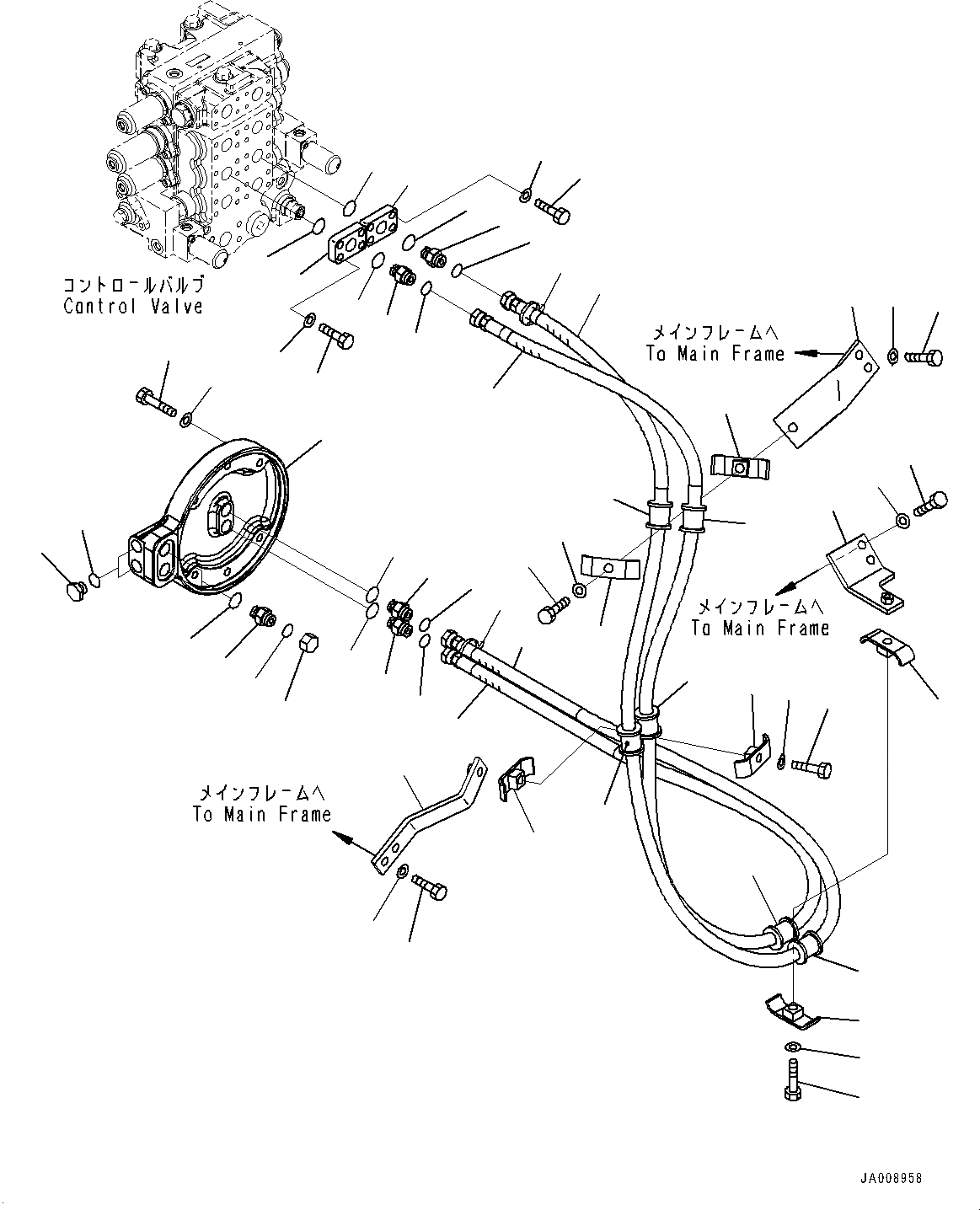 コントロールバルブ
Control Valve

メインフレームへ
To Main Frame

メインフレームへ
To Main Frame

メインフレームへ
To Main Frame

JA008958