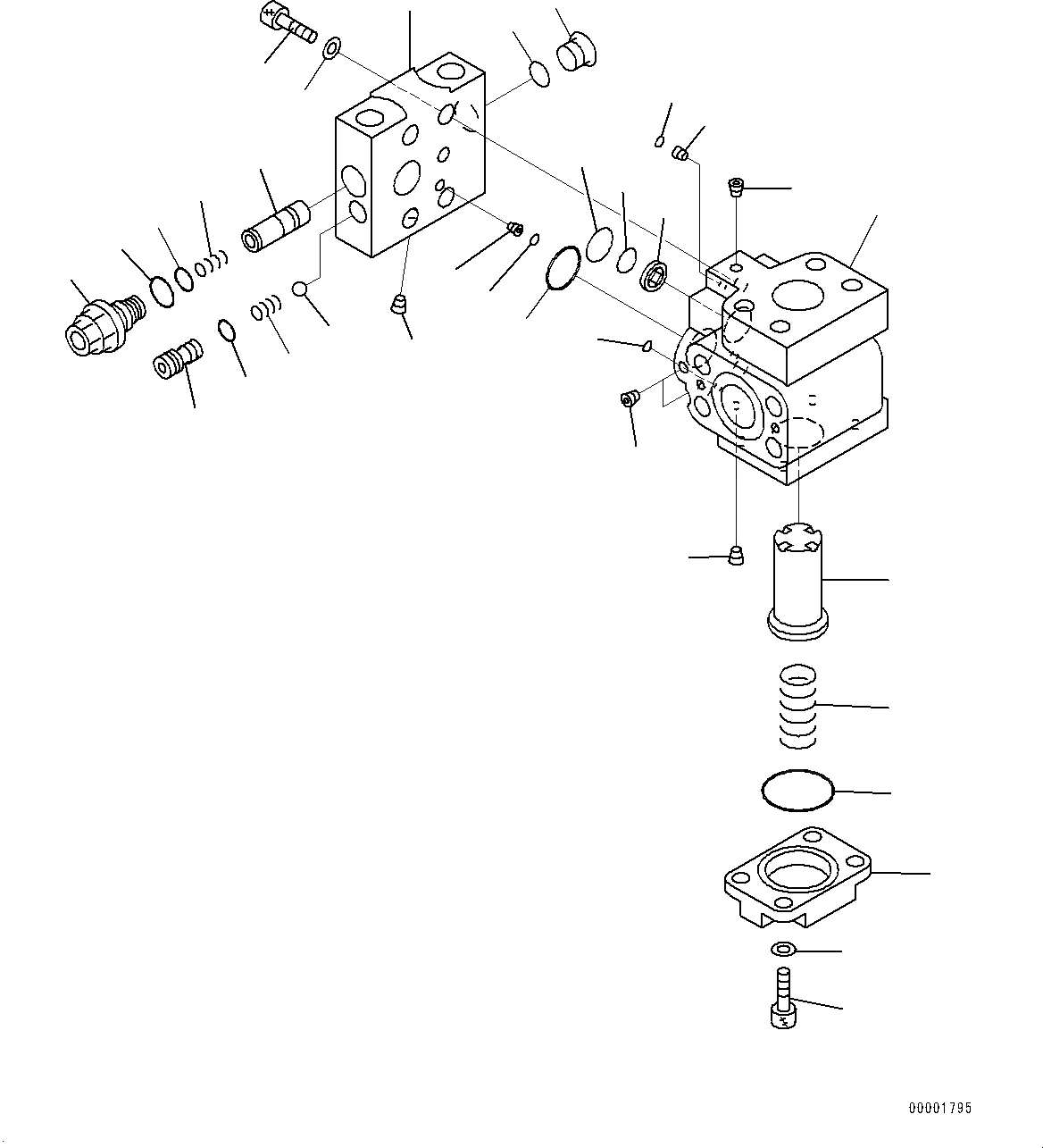 00001795