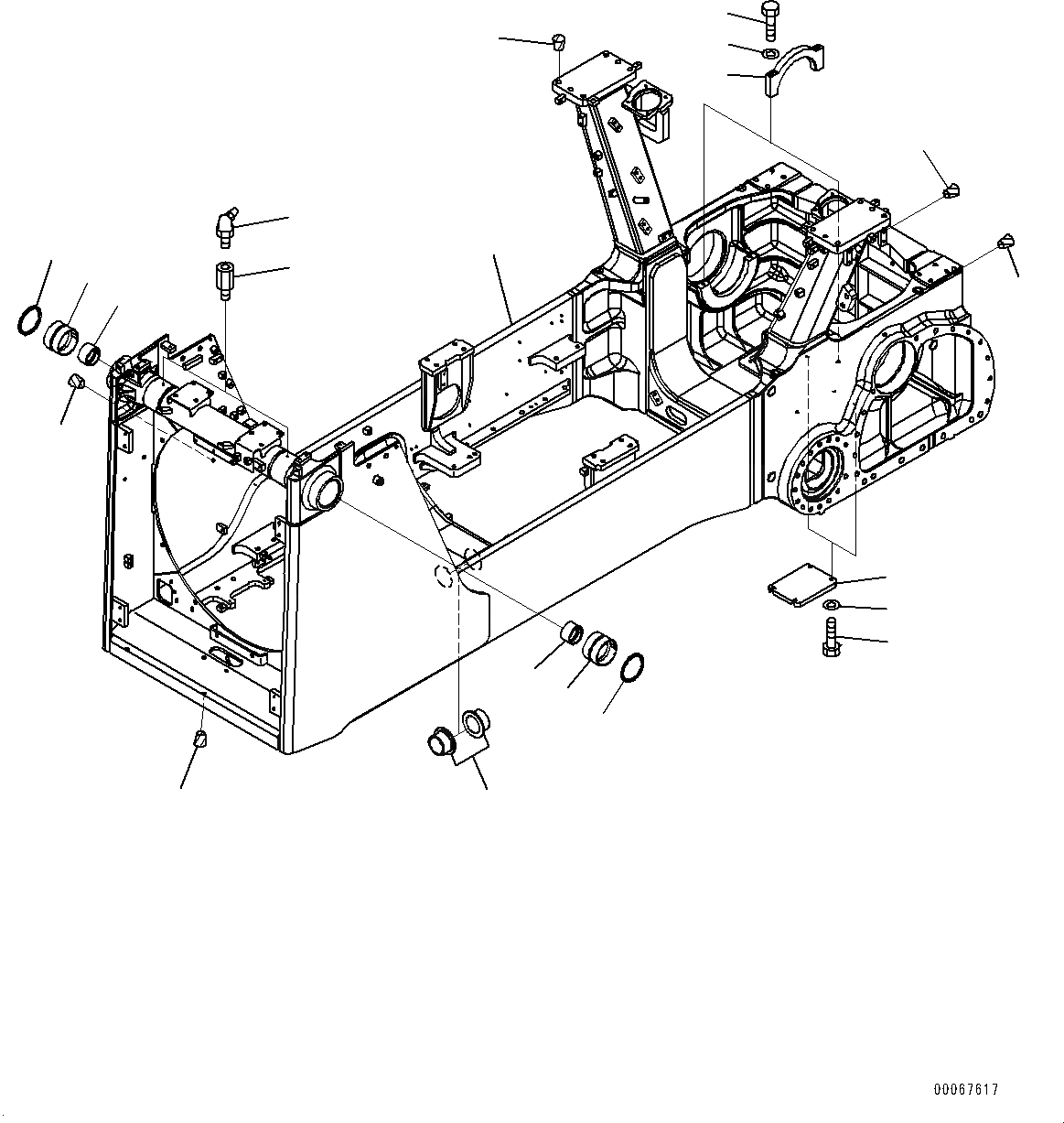 00067617