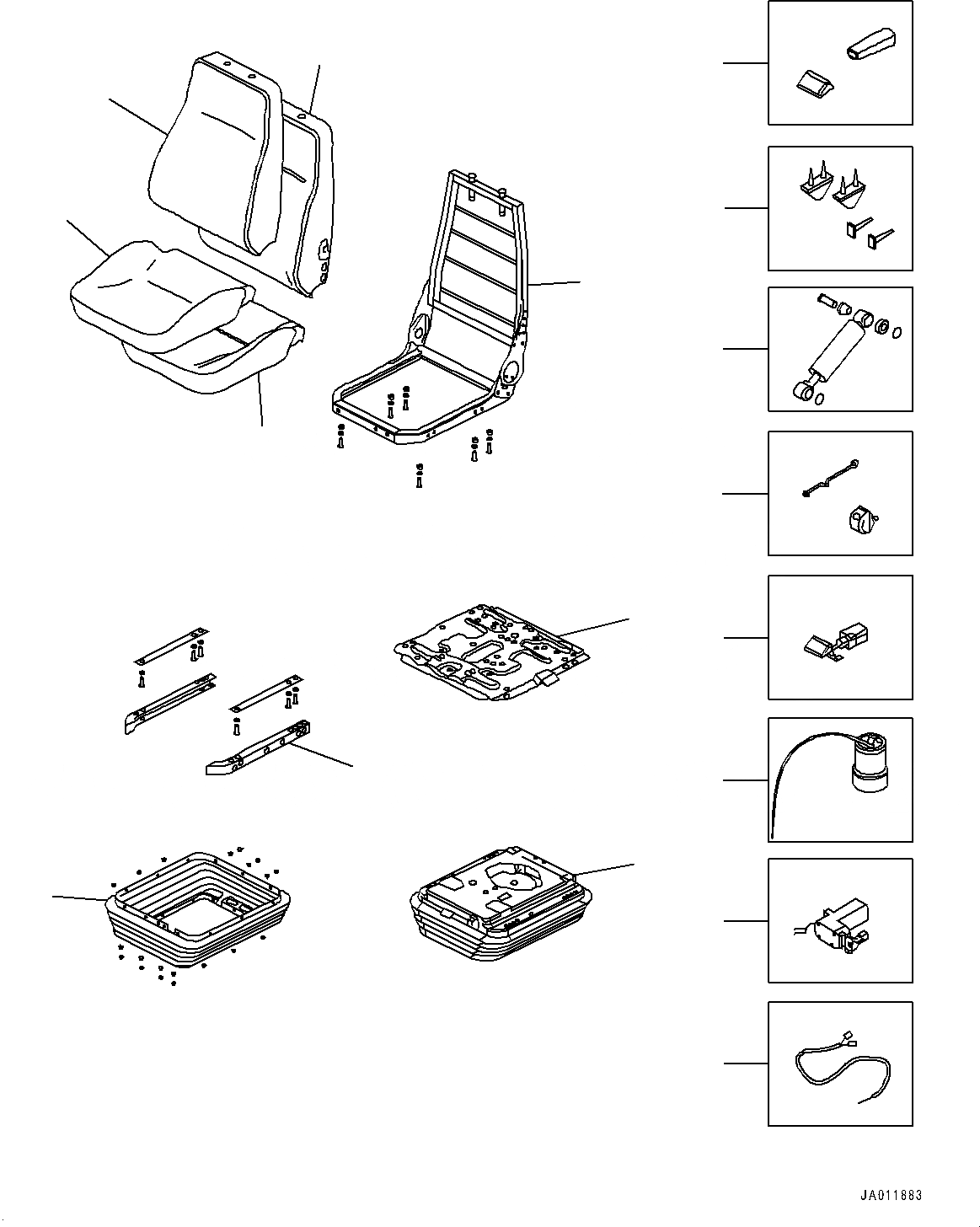 JA011883