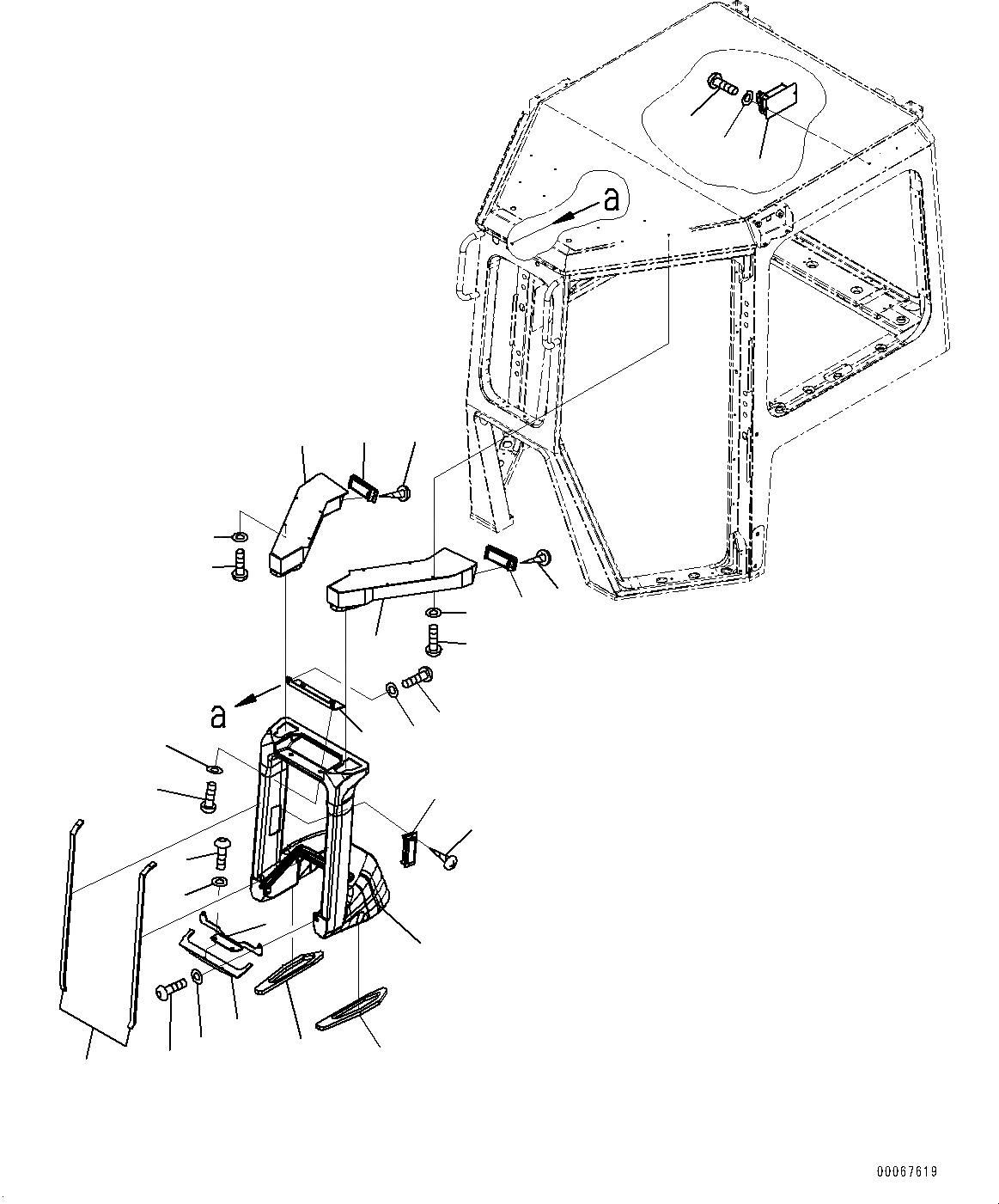 a

a

00067619