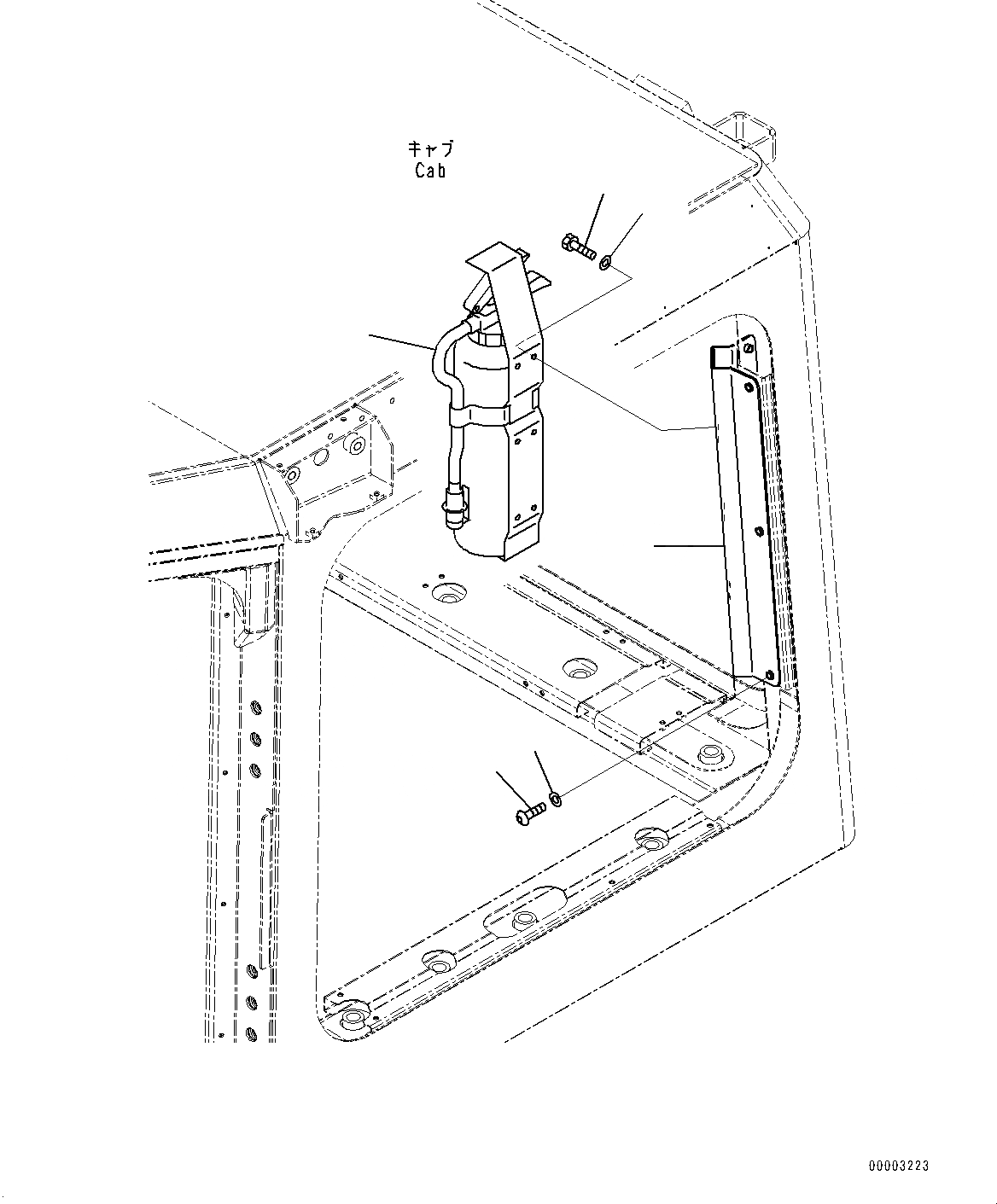 キャブ
Cab

00003223