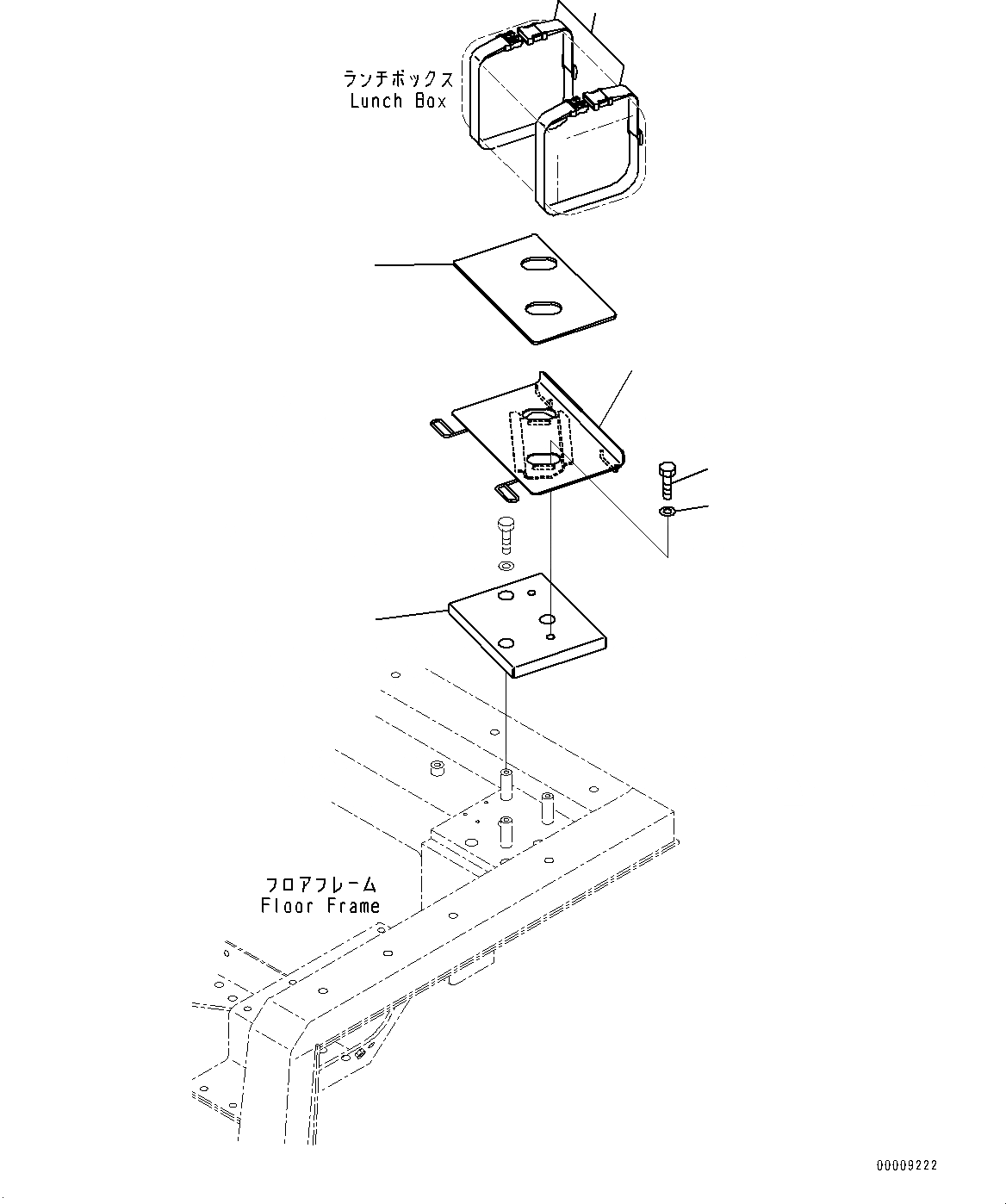 ランチボックス
Lunch Box

フロアフレーム
Floor Frame

00009222