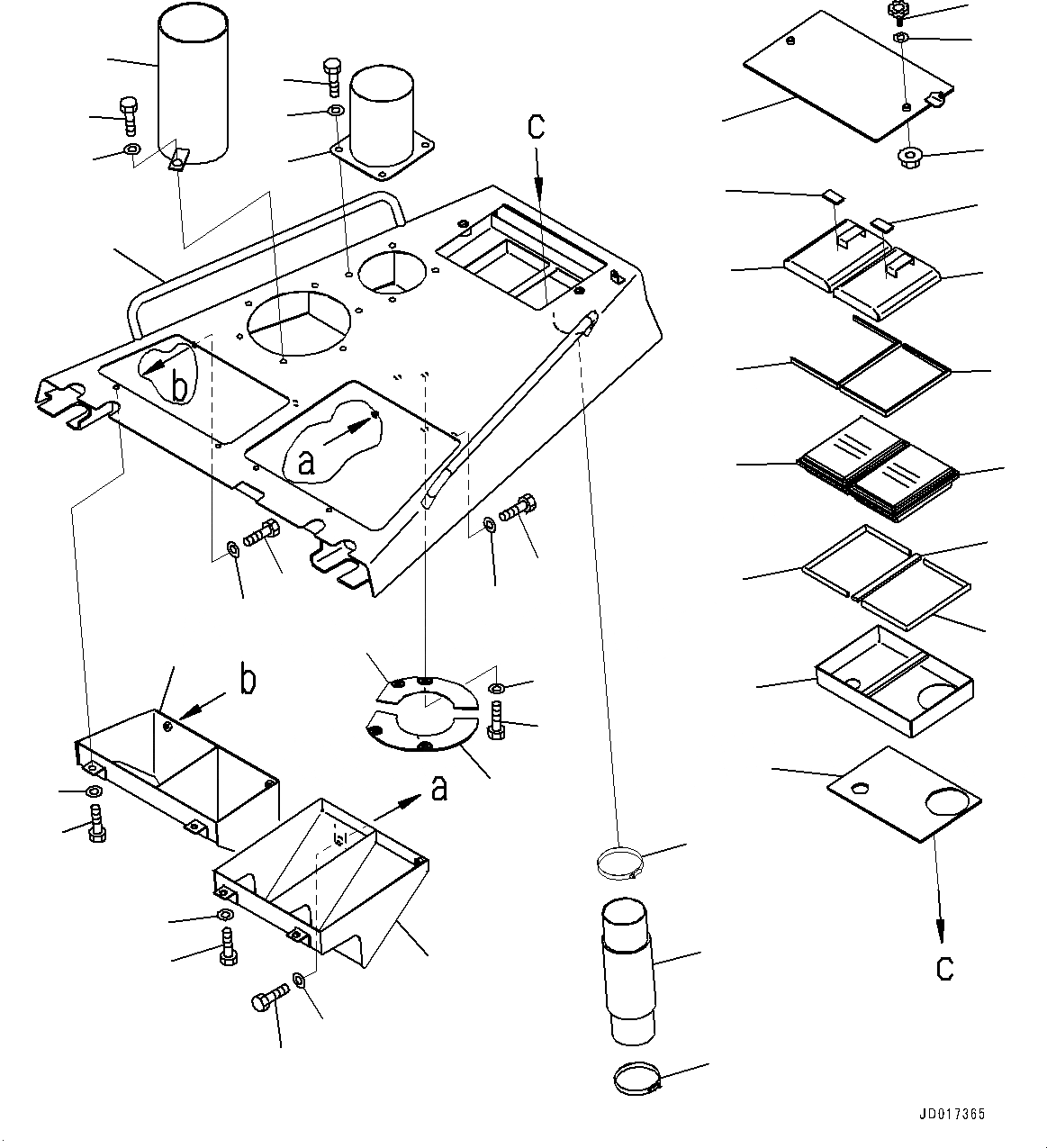 c
b
a
b
a
c
JD017365