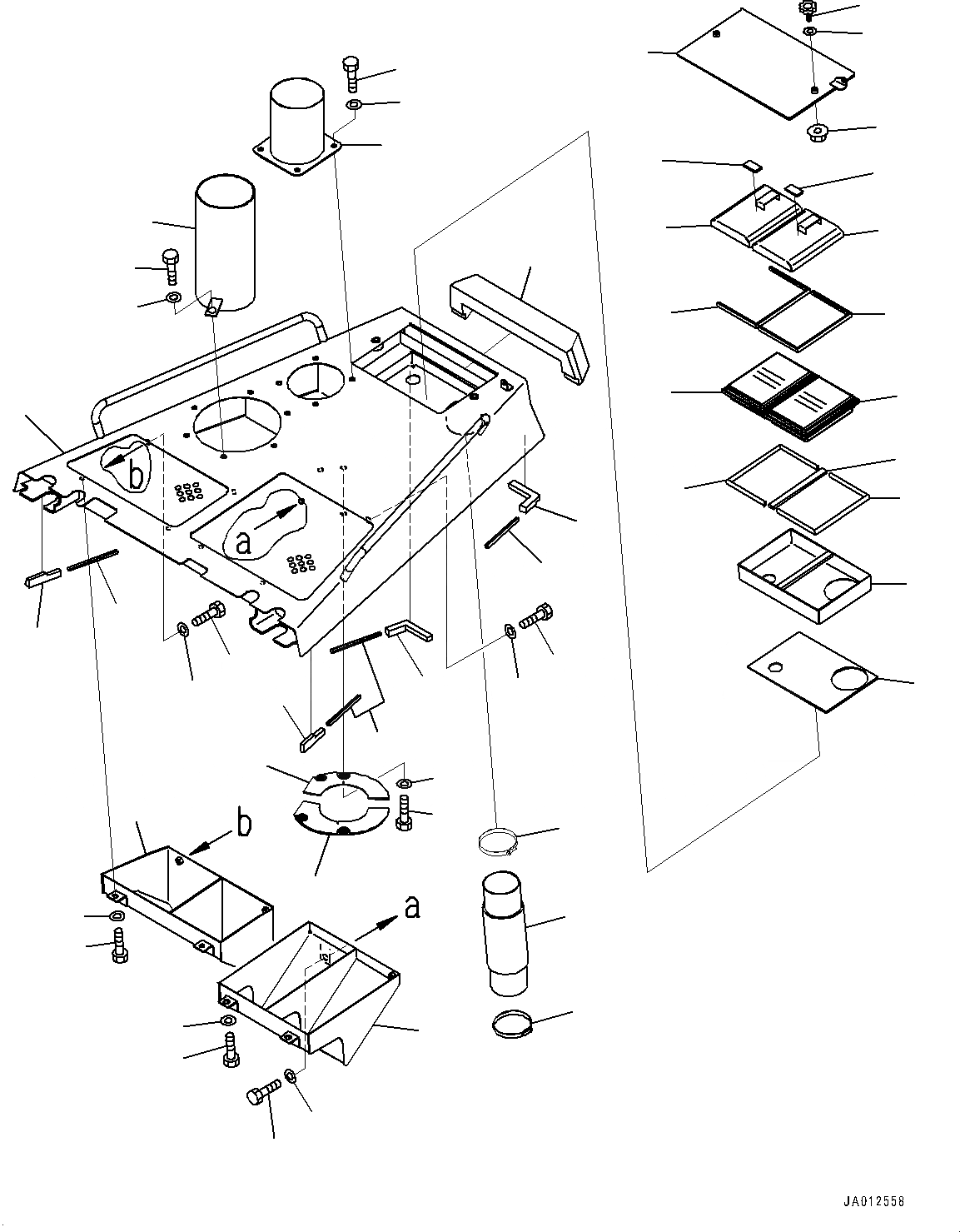 b
a
b
a
JA012558