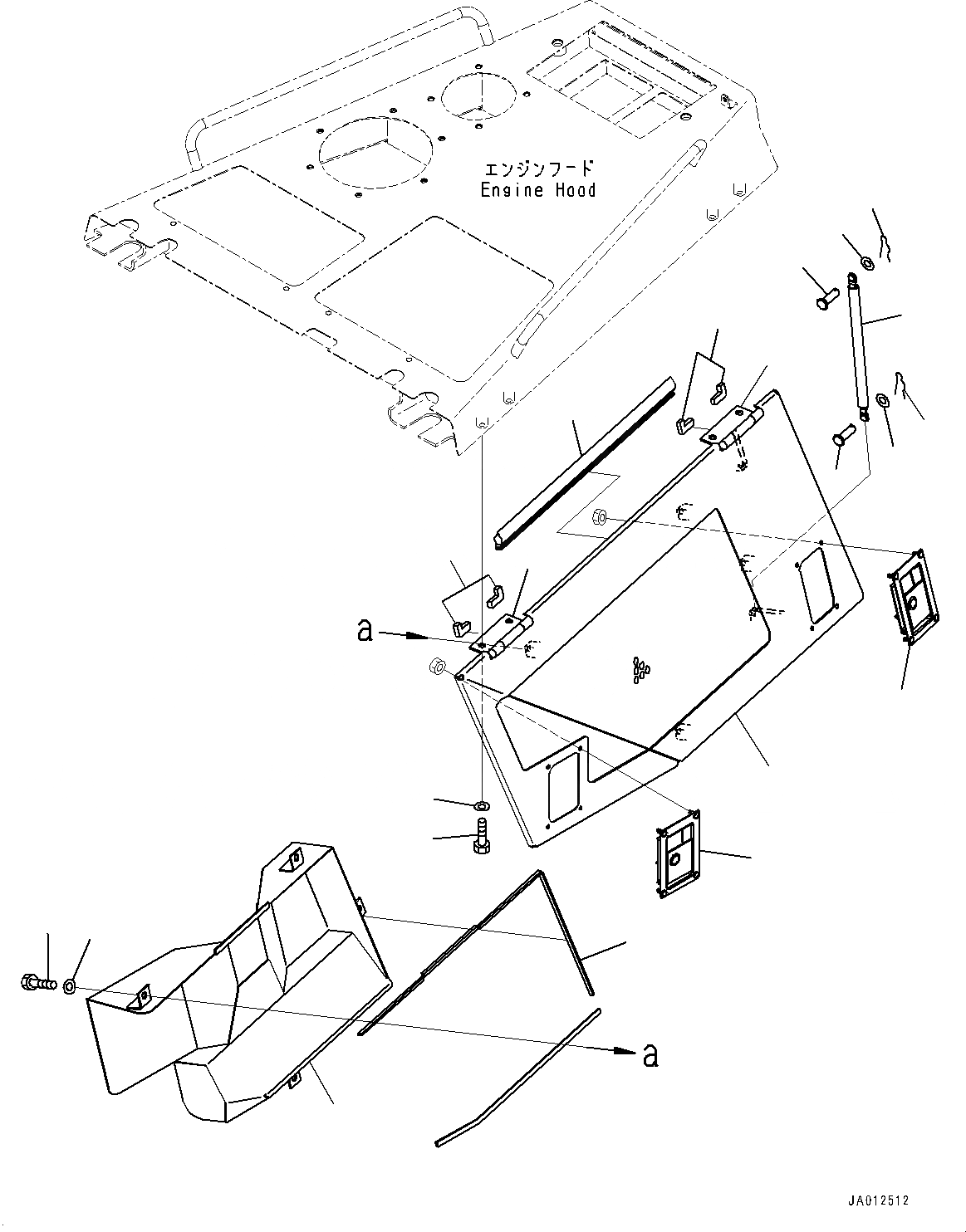 エンジンフード
Engine Hood

a

a

JA012512