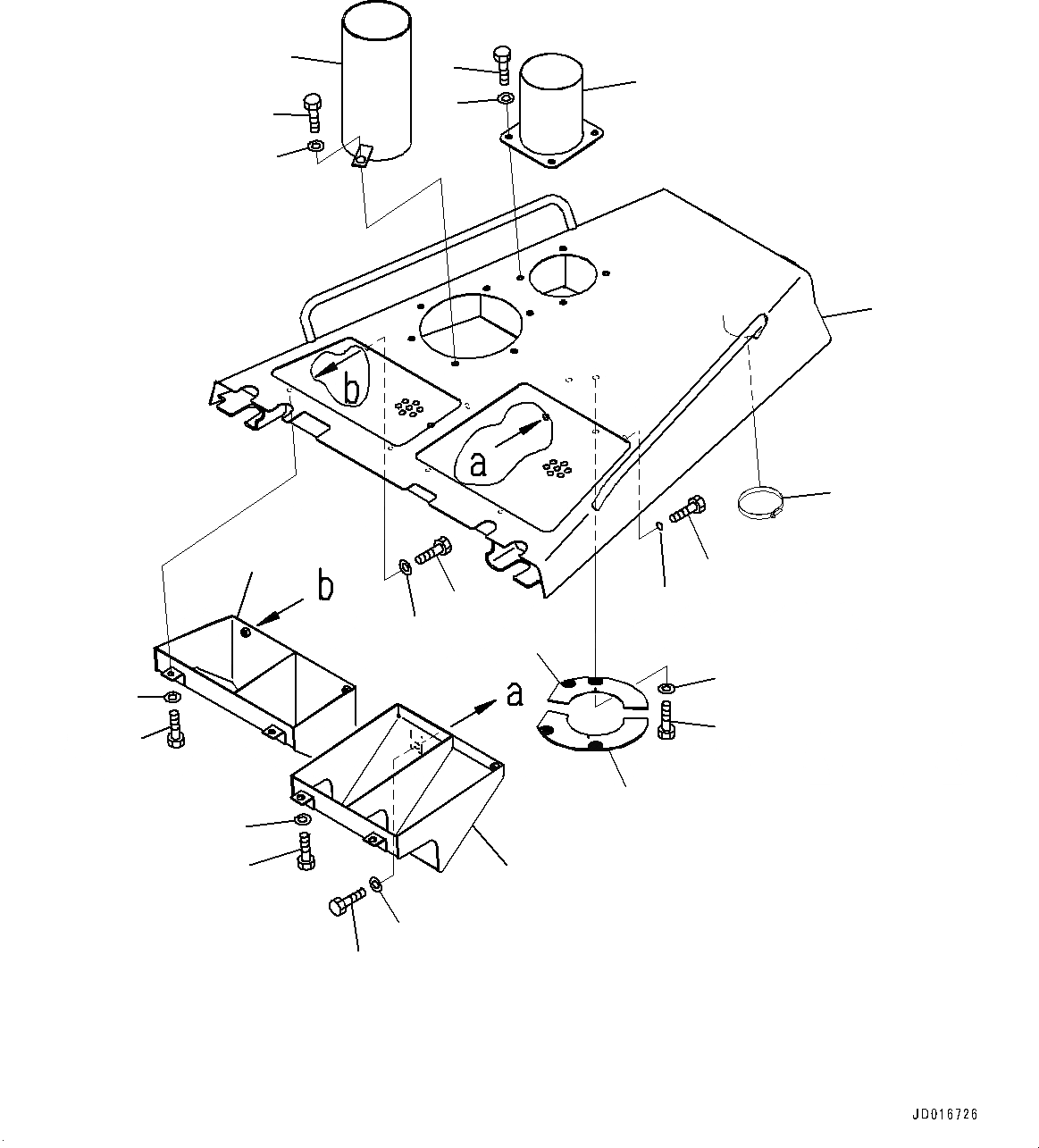 b
a
b
a
JD016726