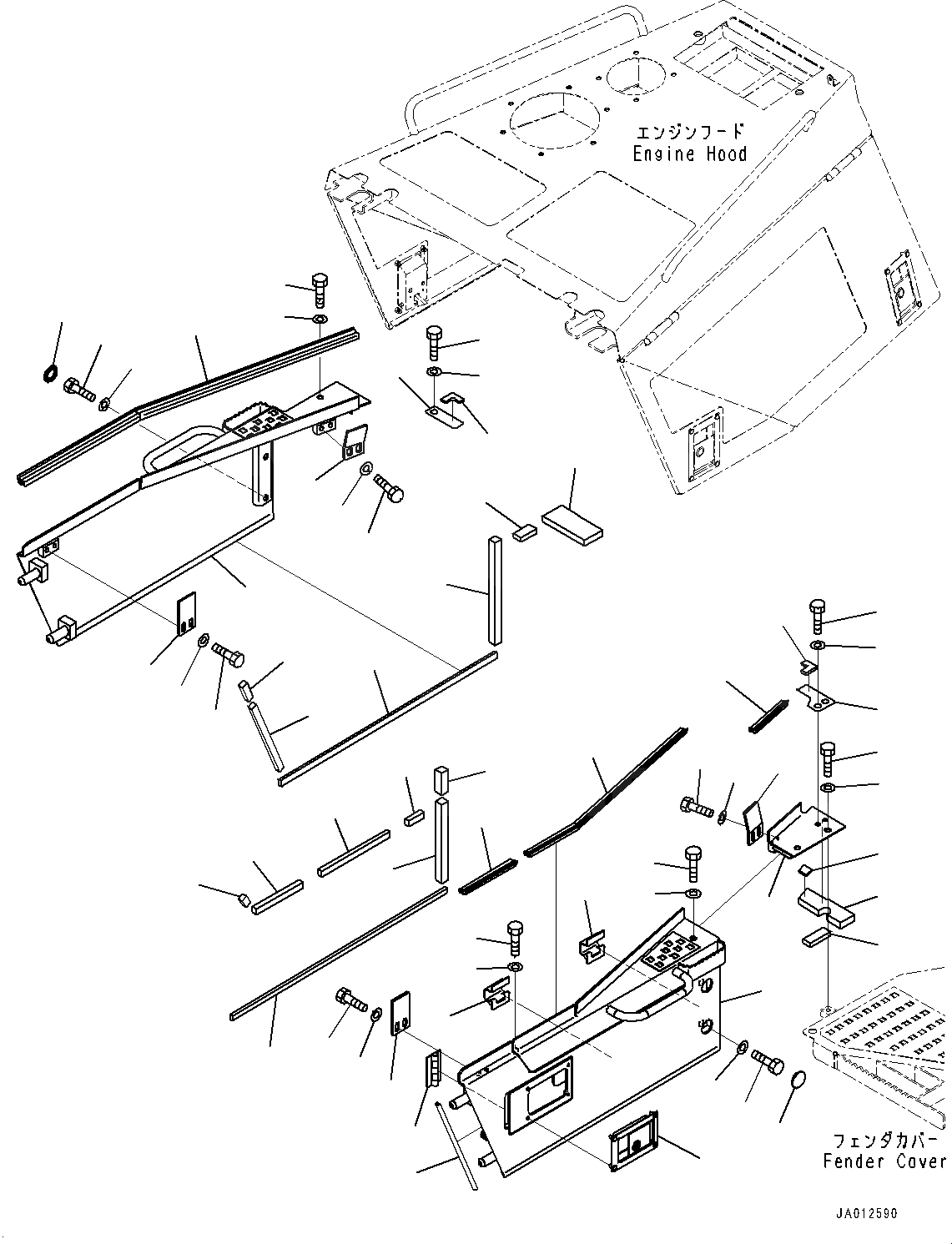 エンジンフード
Engine Hood

フェンダカバー
Fender Cover

JA012590