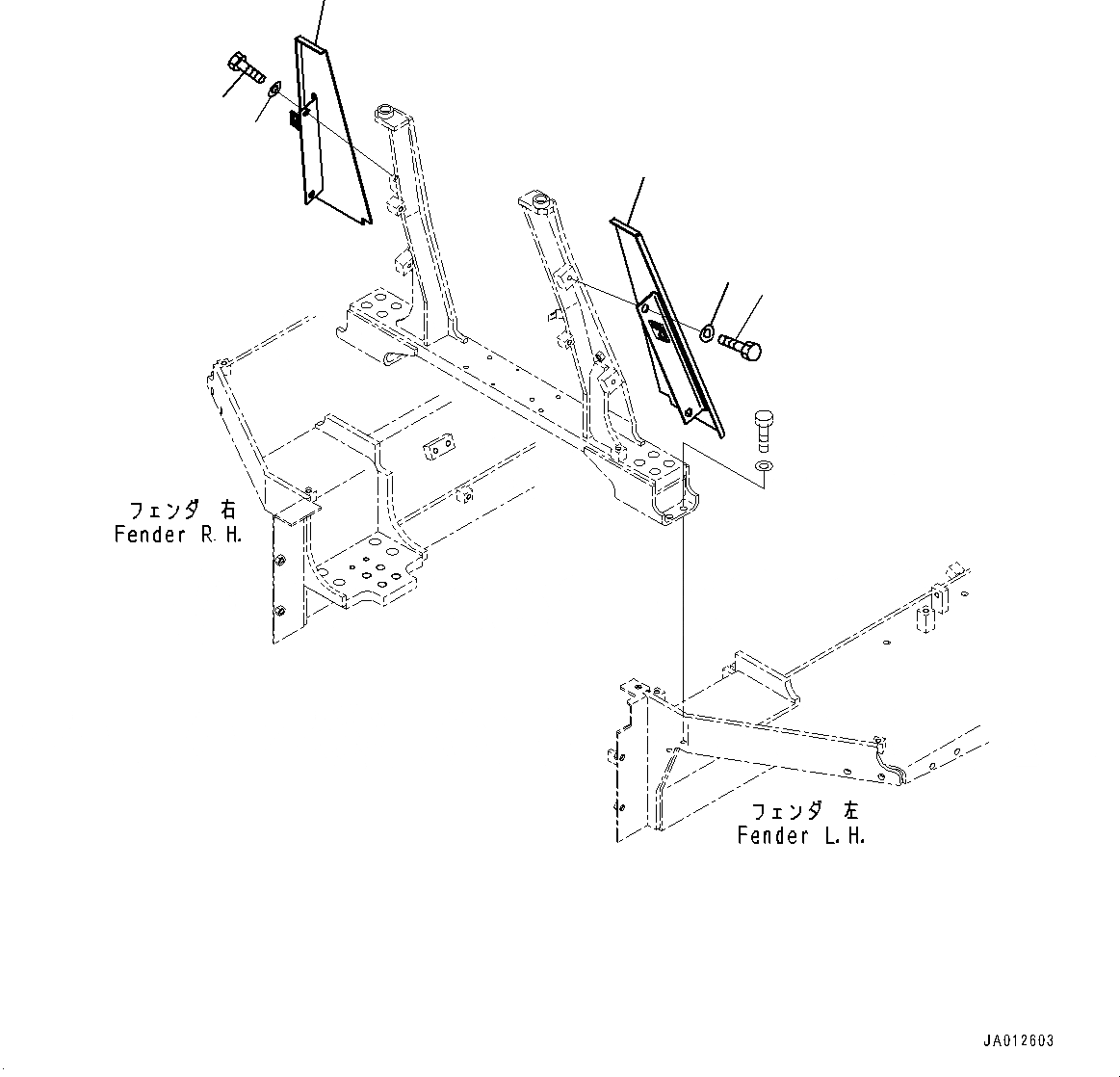 フェンダ 右
Fender R.H.

フェンダ 左
Fender L.H.

JA012603