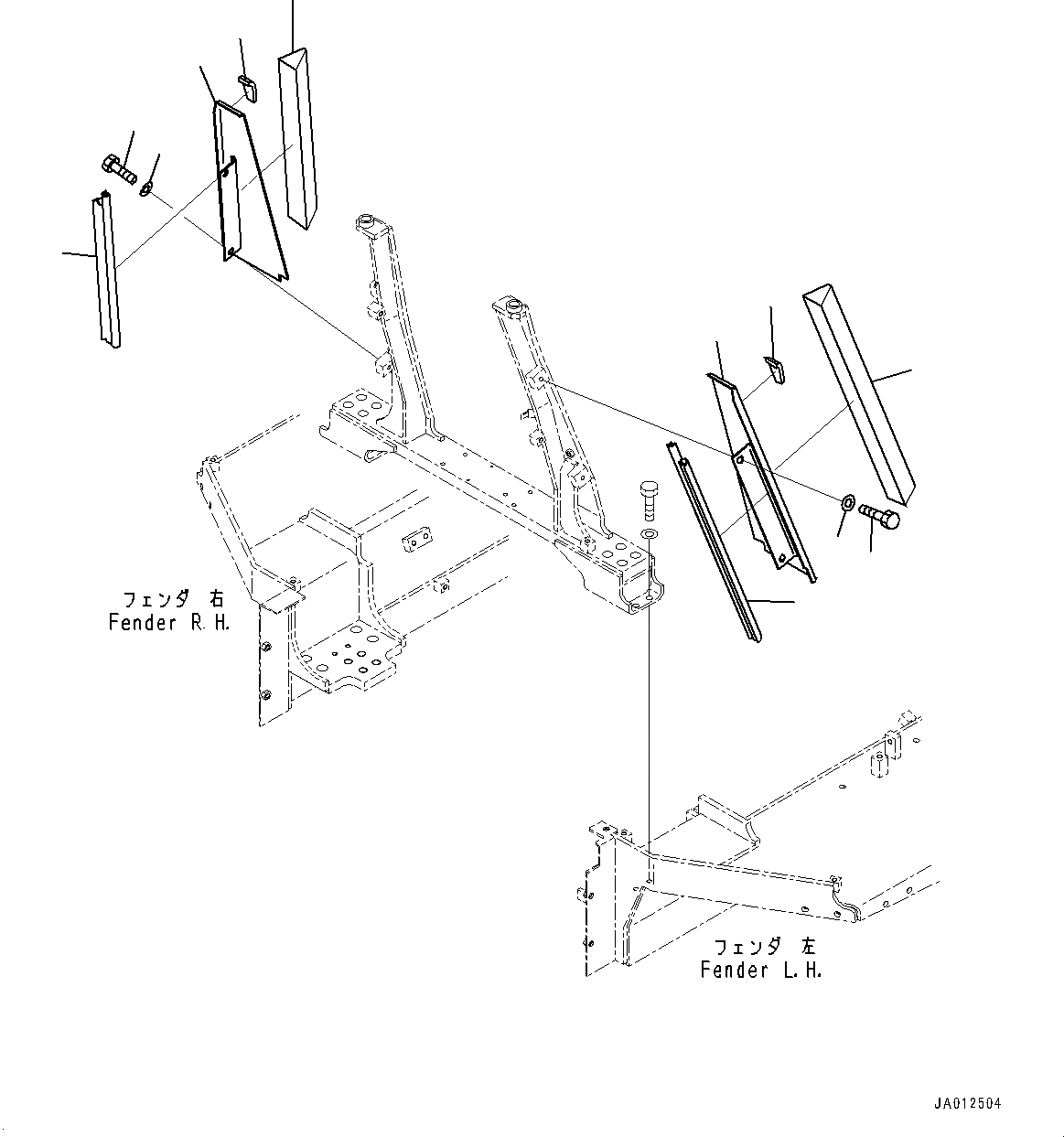 フェンダ 右
Fender R.H.

フェンダ 左
Fender L.H.

JA012504