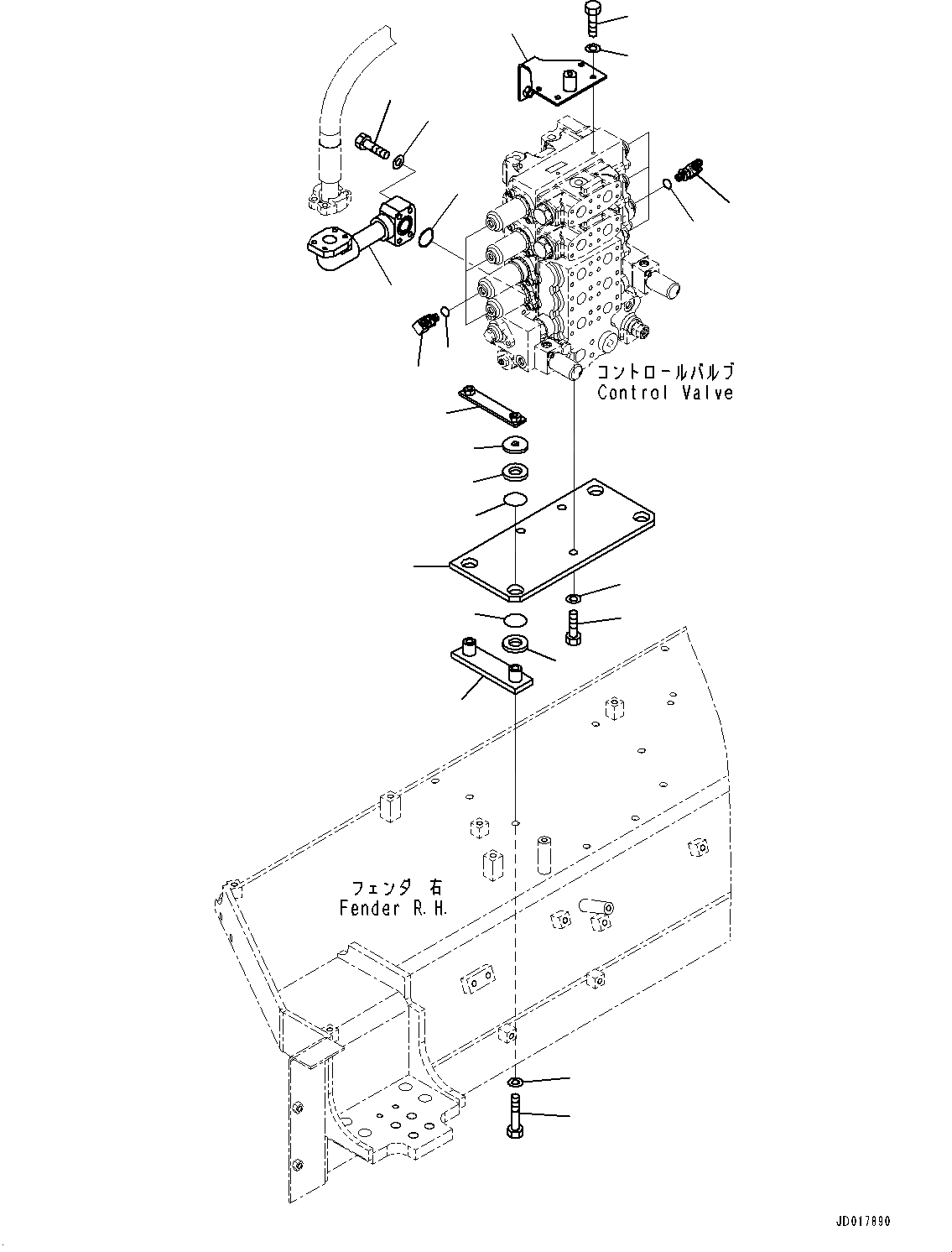 コントロールバルブ
Control Valve

フェンダ 右
Fender R.H.

JD017890