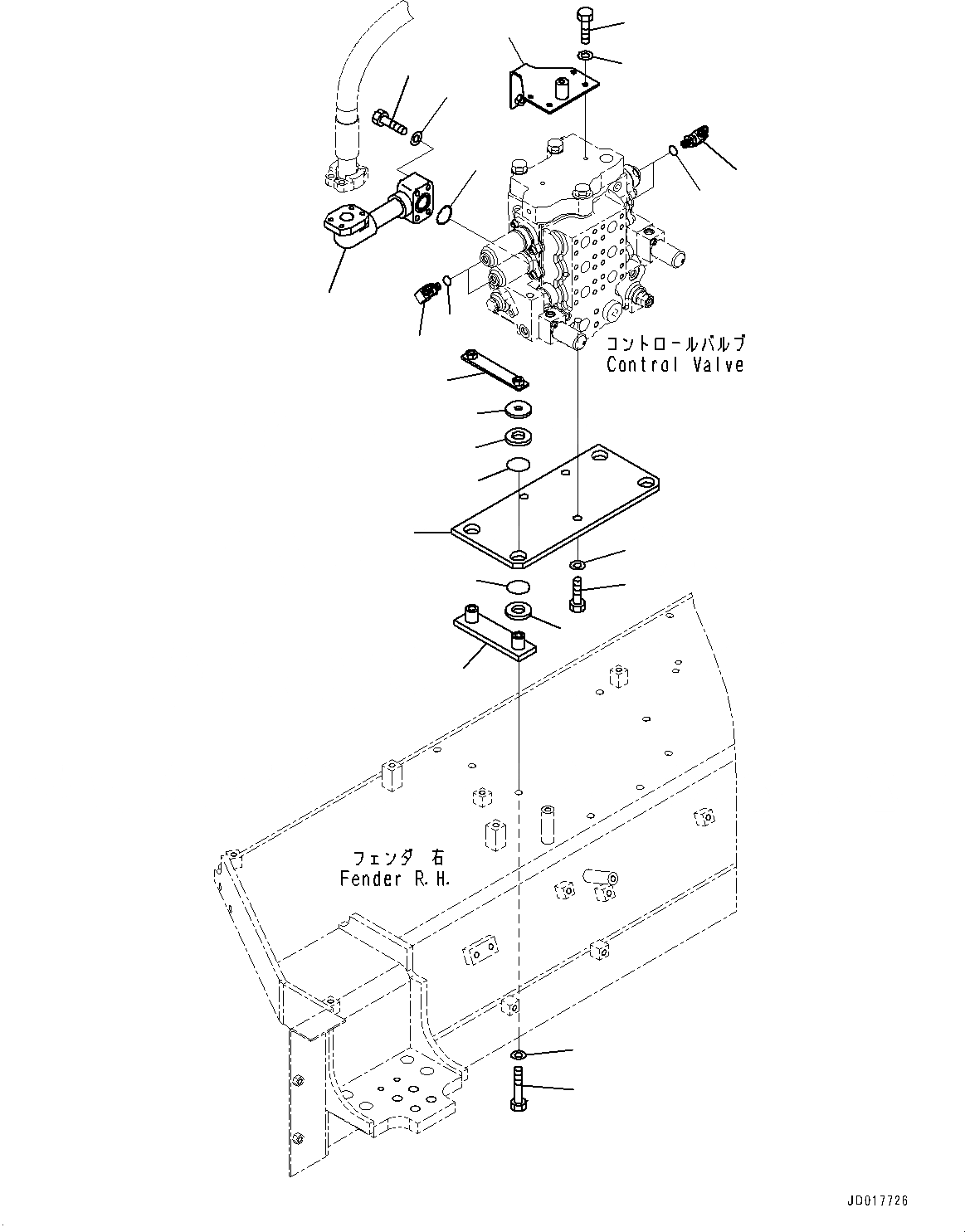 コントロールバルブ
Control Valve

フェンダ 右
Fender R.H.

JD017726