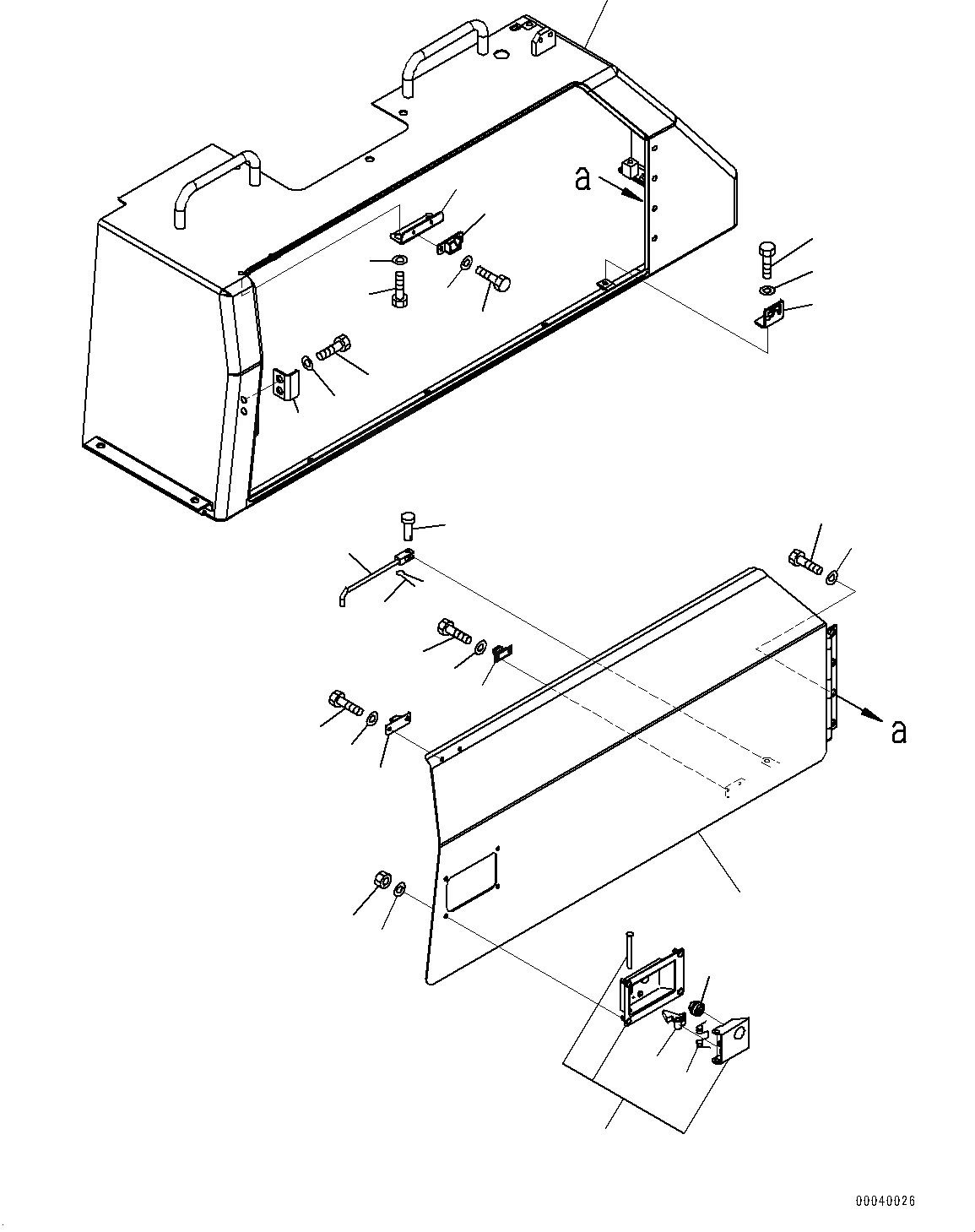 a

a

00040026