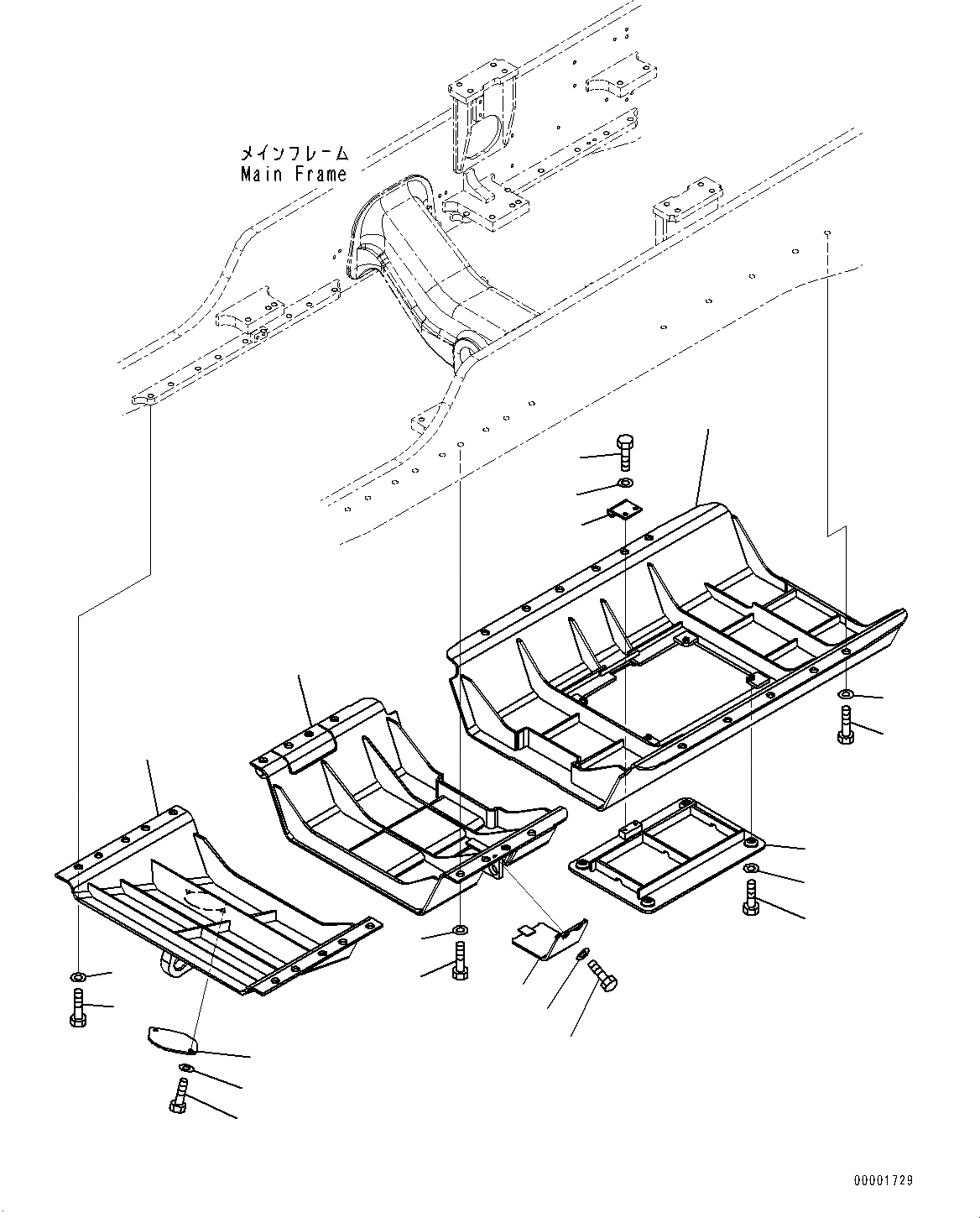 メインフレーム
Main Frame

00001729