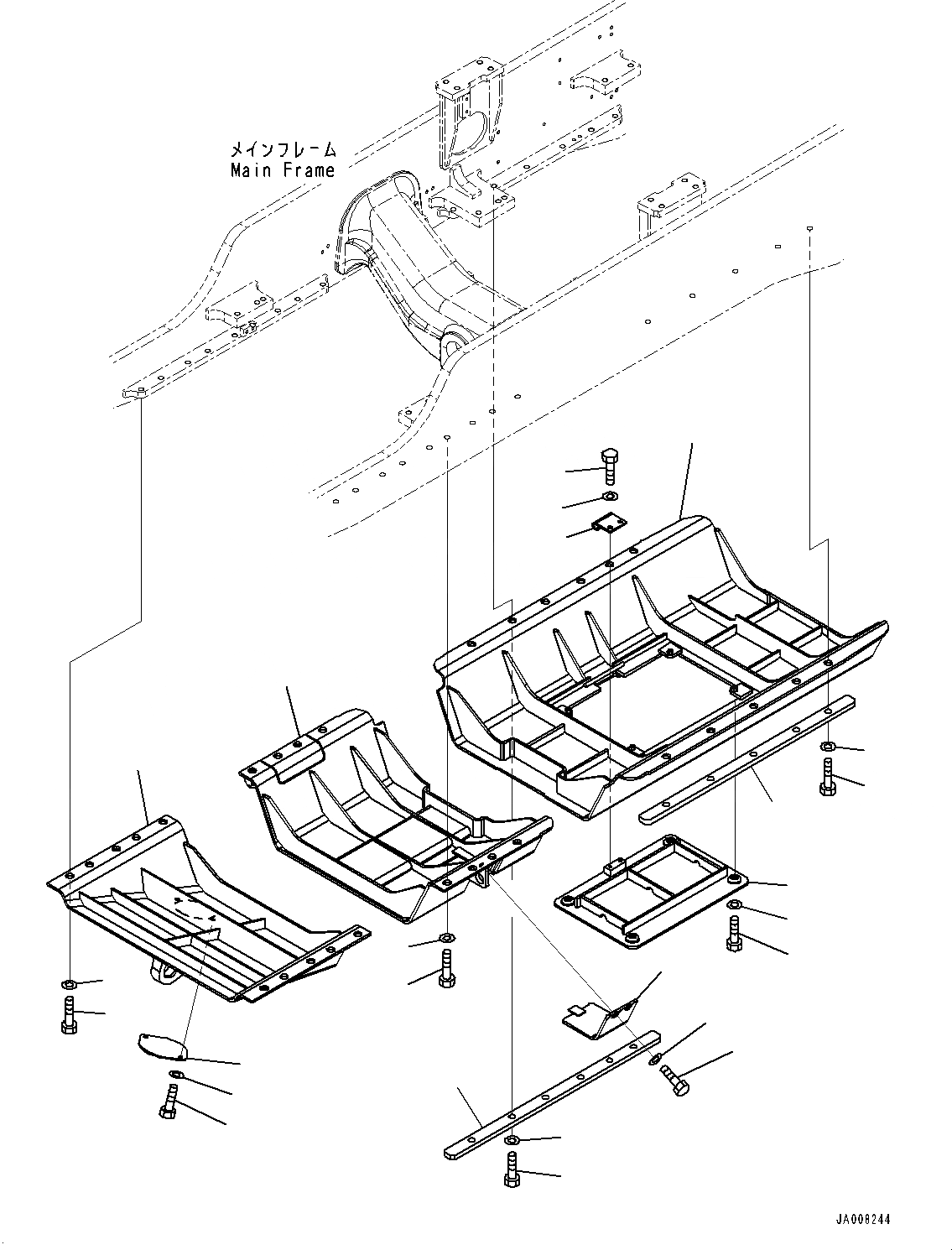 メインフレーム
Main Frame

JA008244