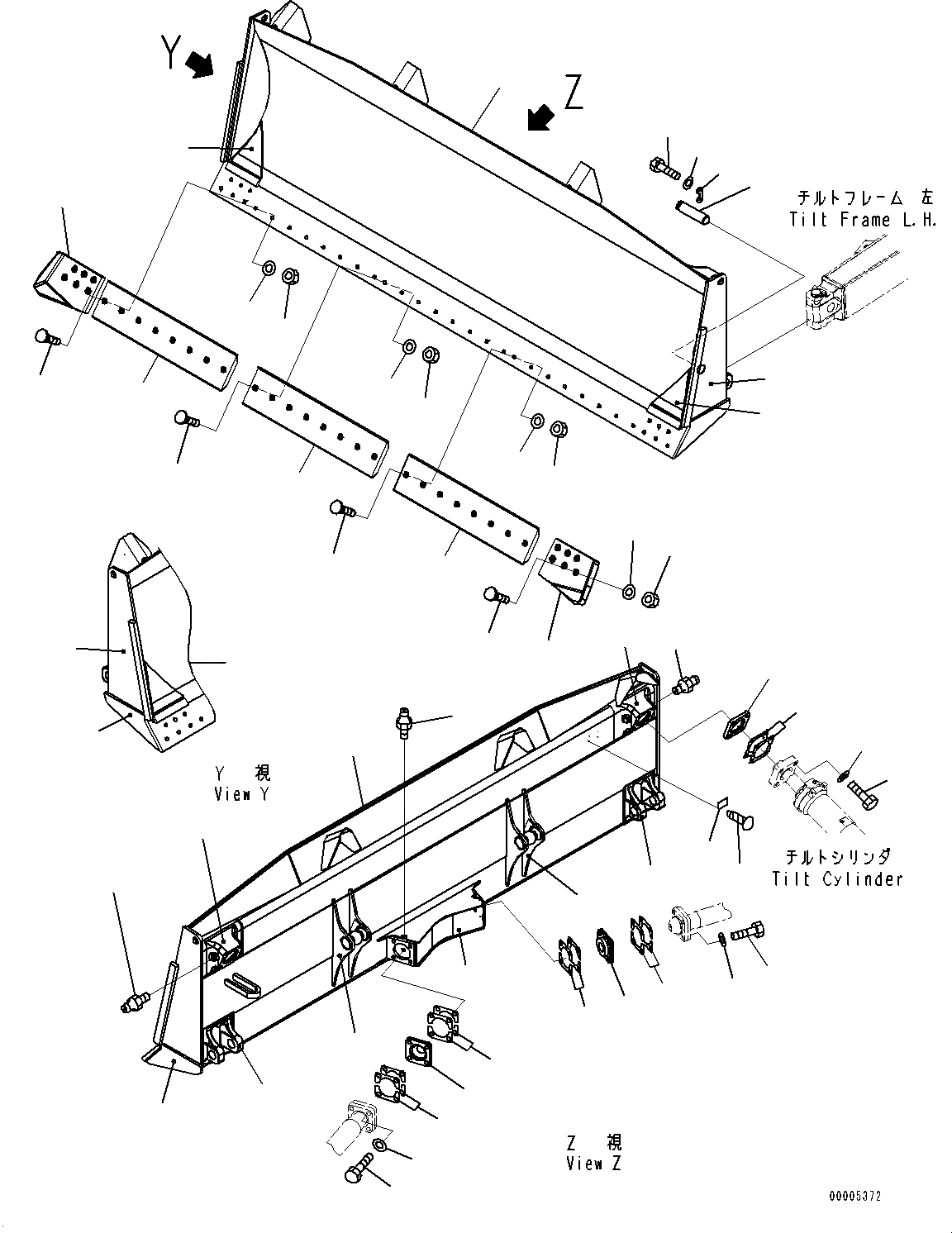 Y

Z

チルトフレーム 左
Tilt Frame L.H.

Y 視
View Y

チルトシリンダ
Tilt Cylinder

Z 視
View Z

00005372