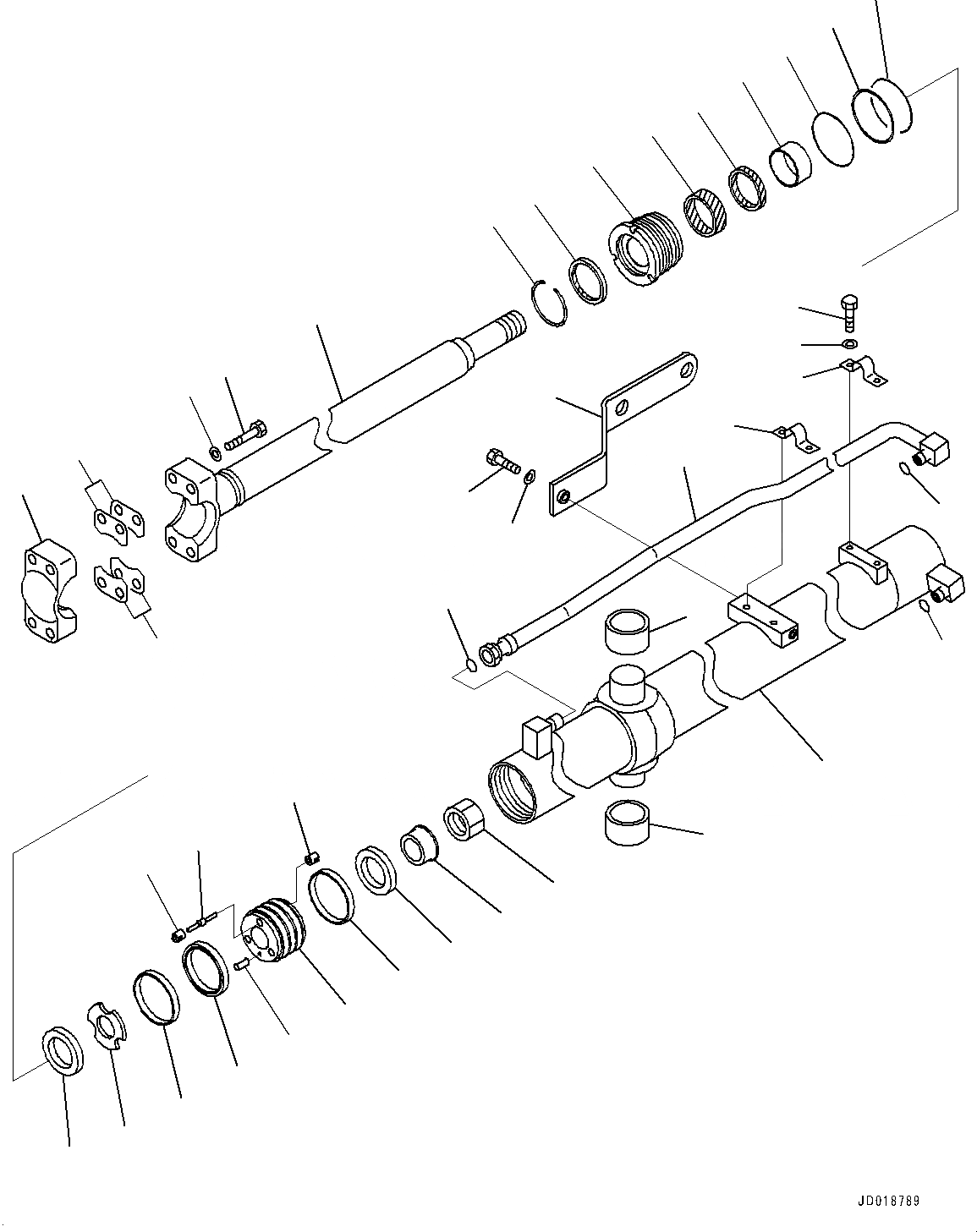 JD018789