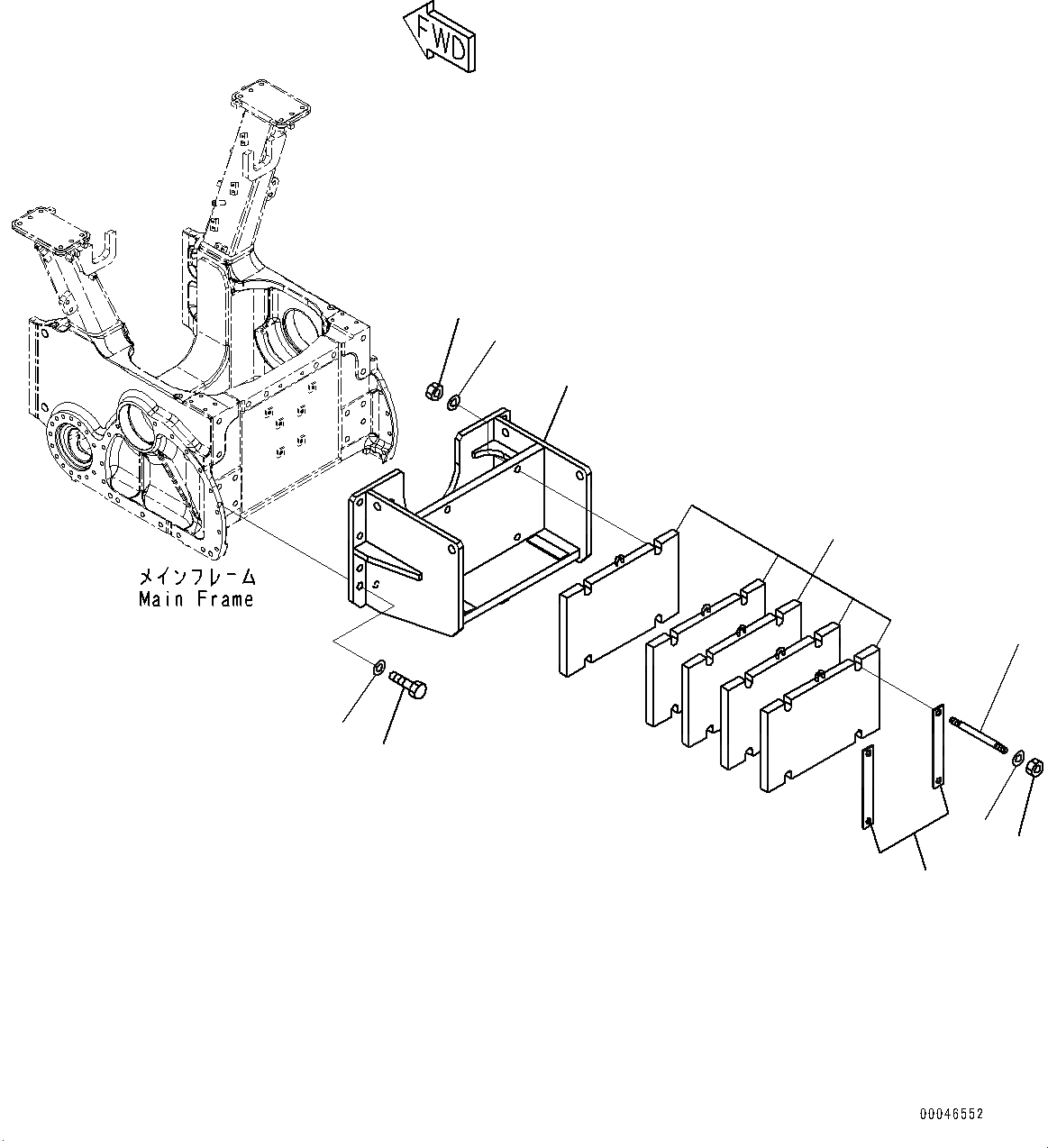 FWD

メインフレーム
Main Frame

00046552