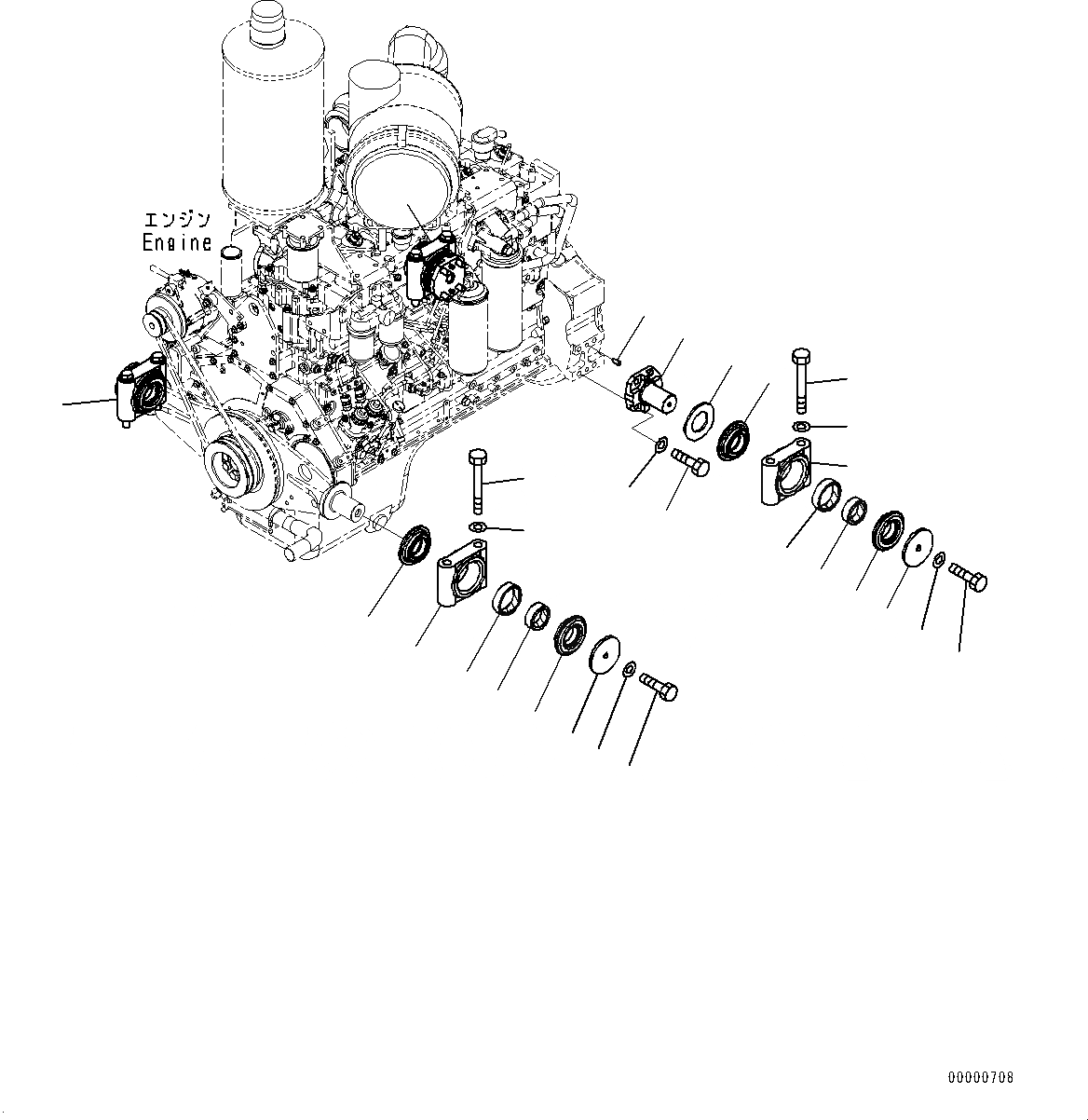 エンジン
Engine

00000708