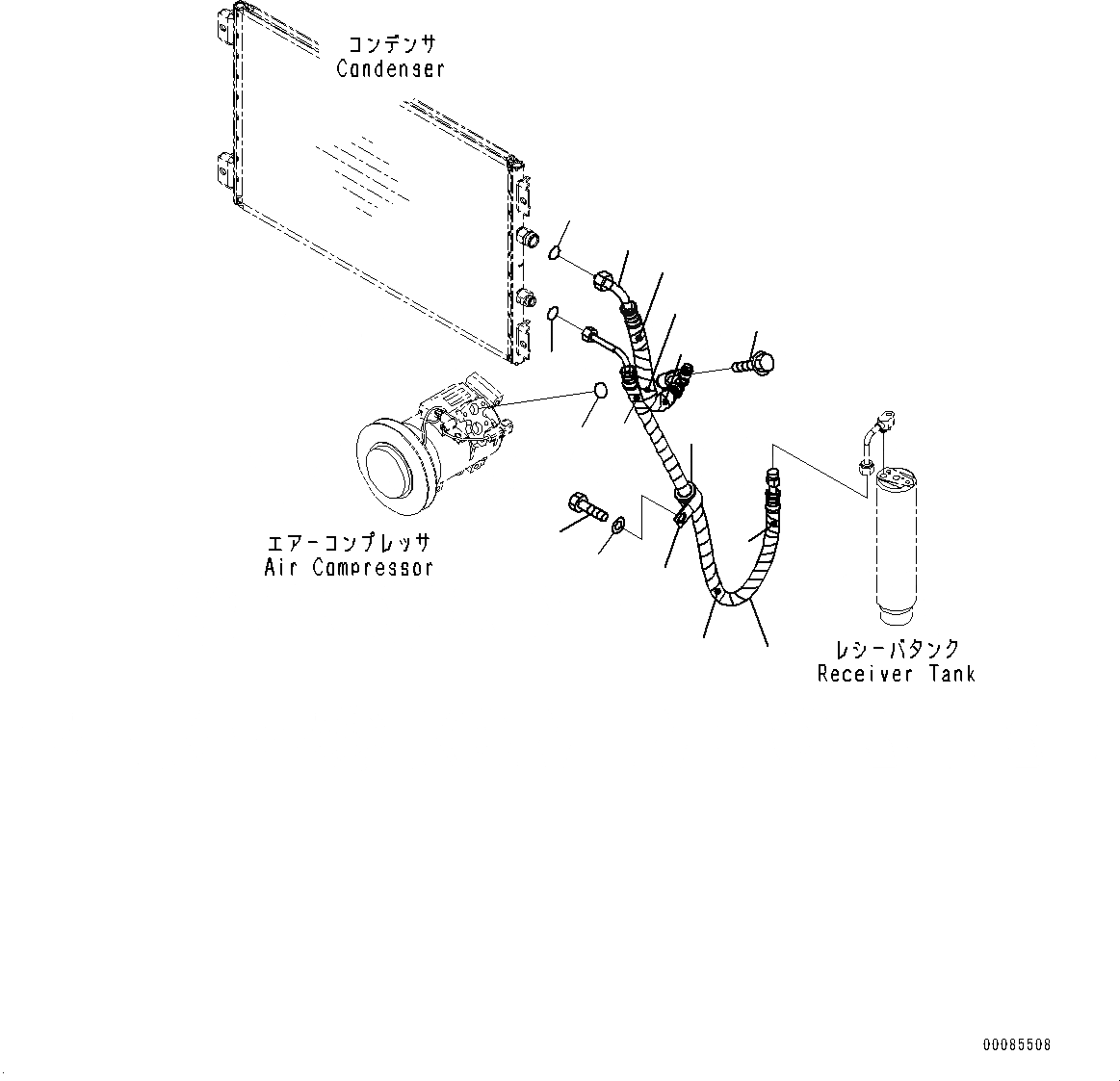 コンデンサ
Condenser

エアーコンプレッサ
Air Compressor

レシーバタンク
Receiver Tank

00085508