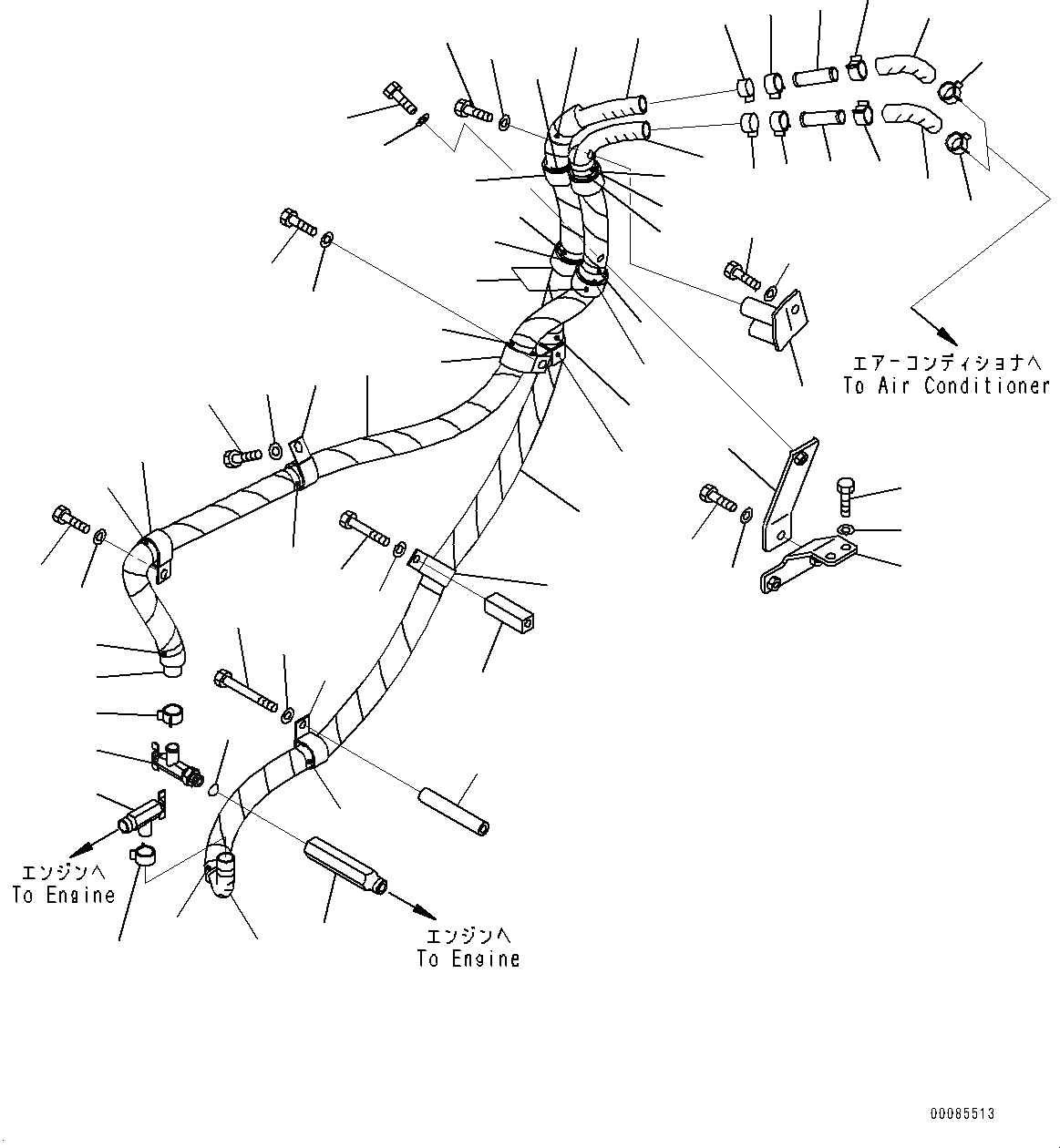 エアーコンディショナへ
To Air Conditioner

エンジンへ
To Engine

エンジンへ
To Engine

00085513