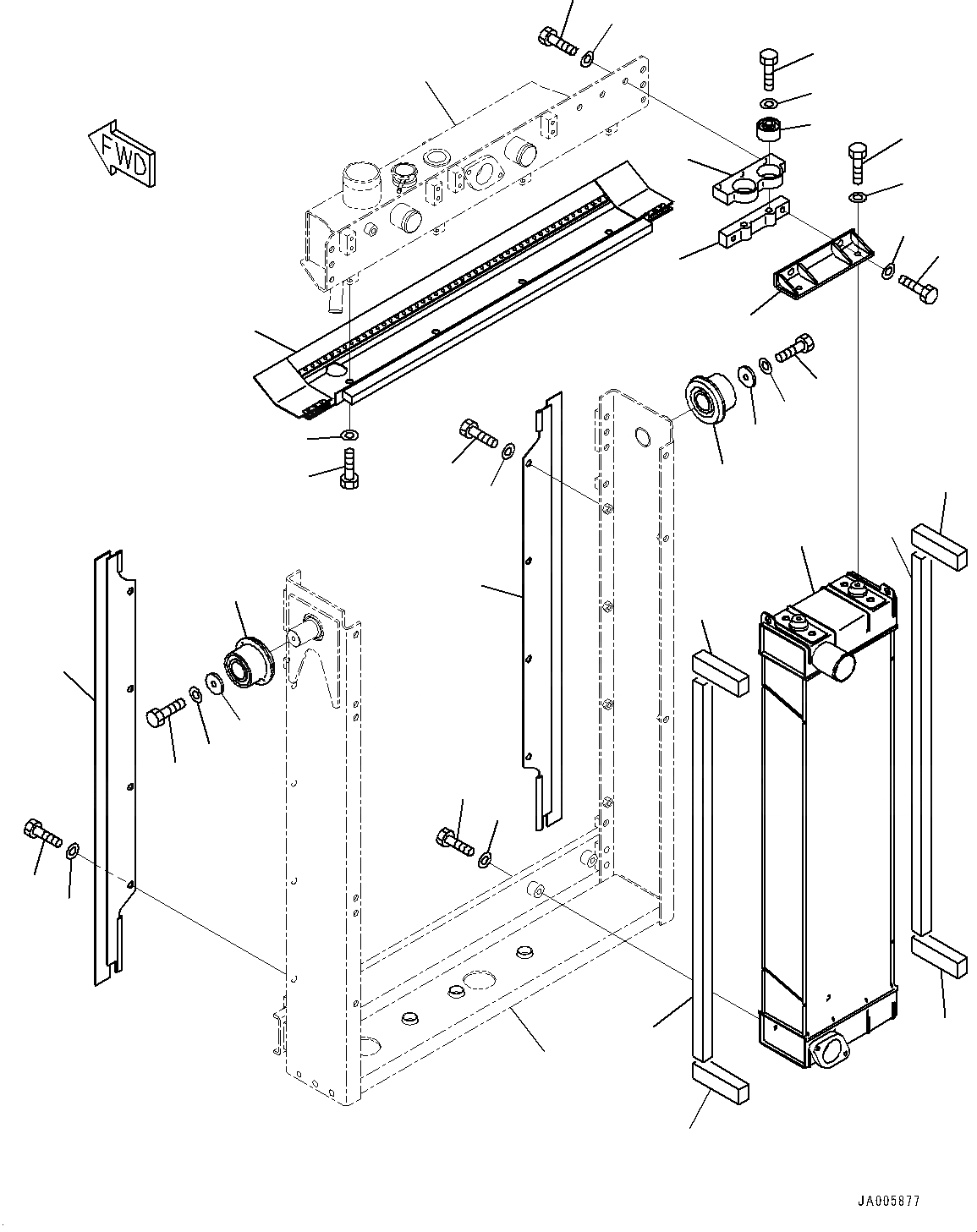 FWD

JA005877