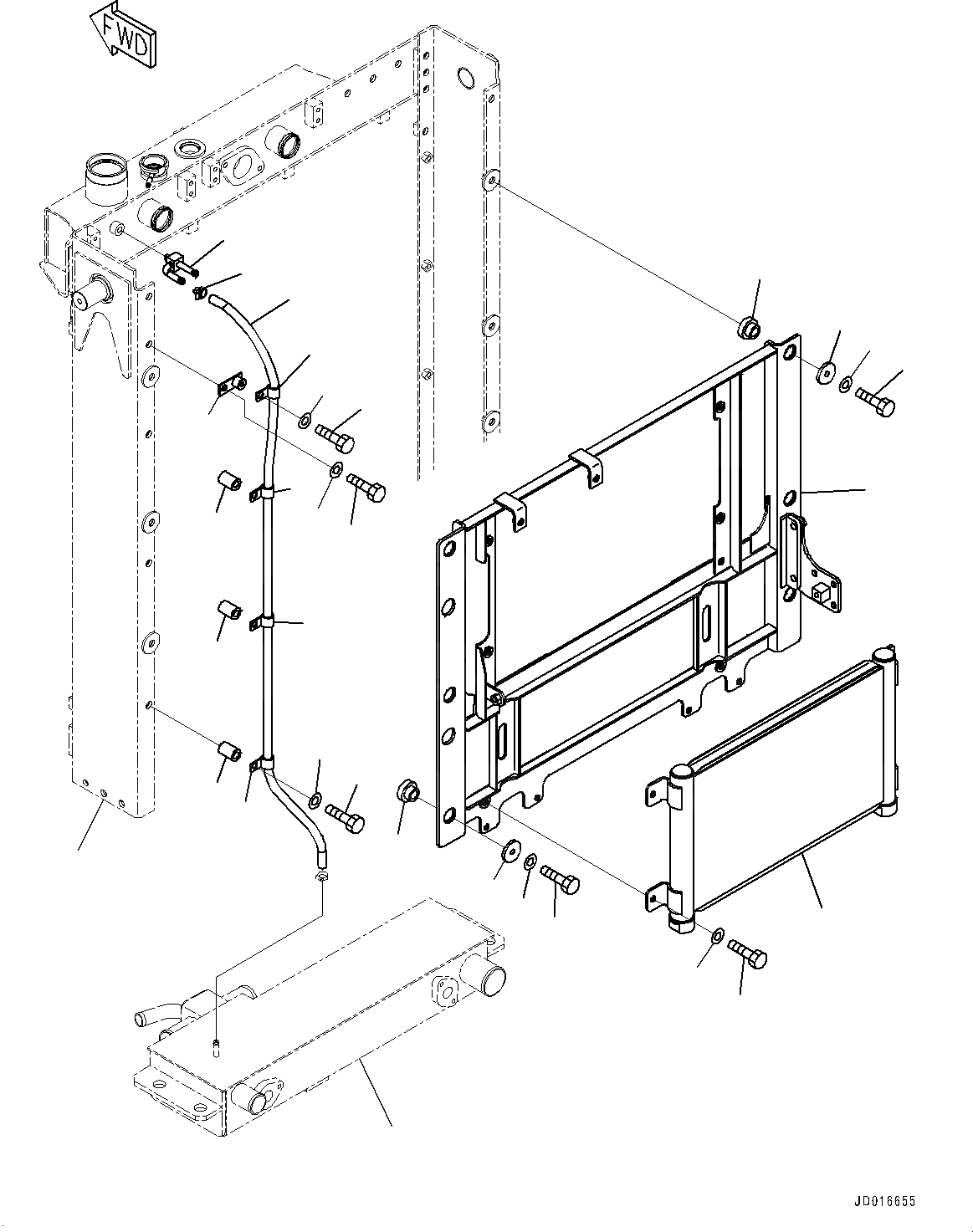 FWD

JD016655