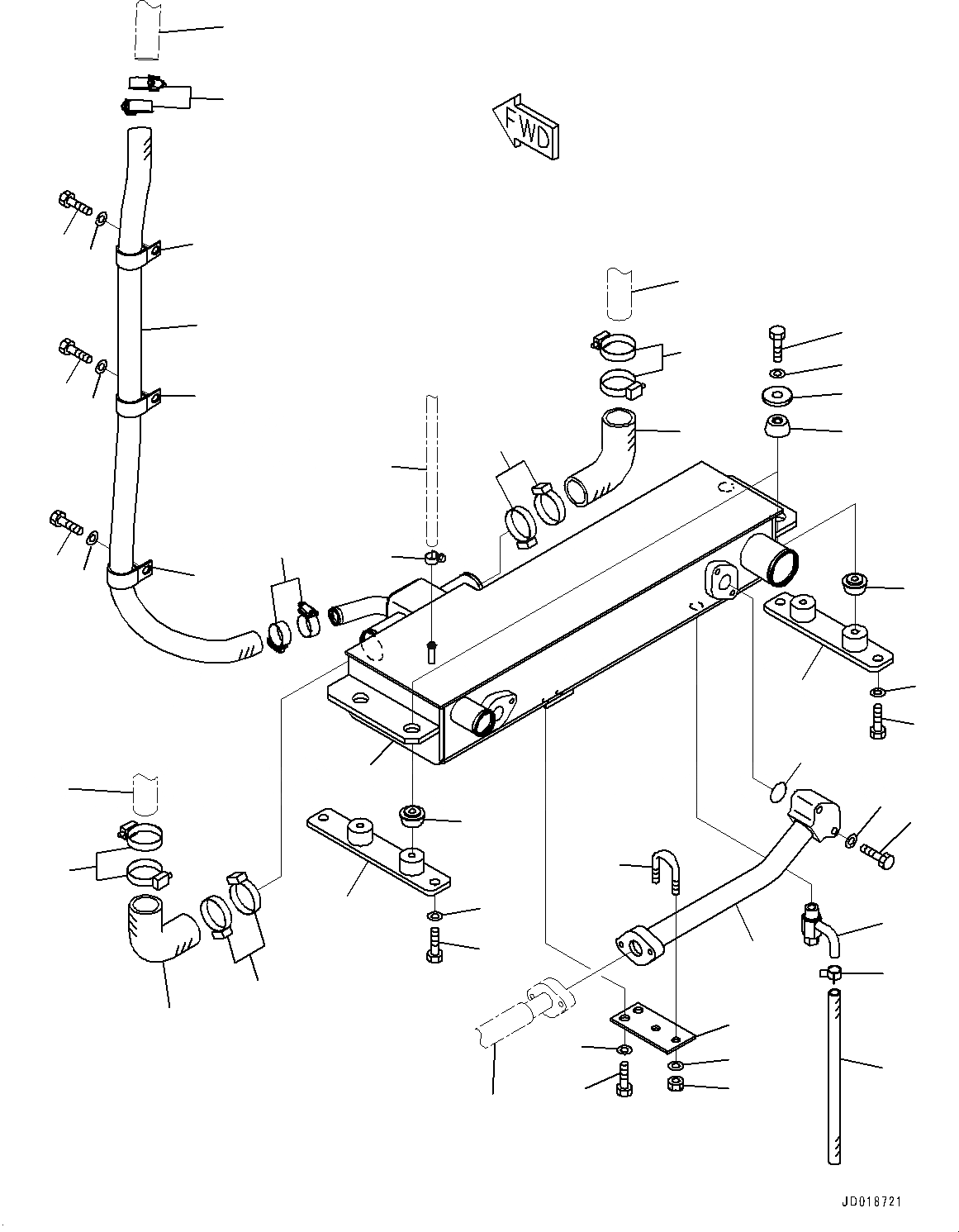 FWD

JD018721