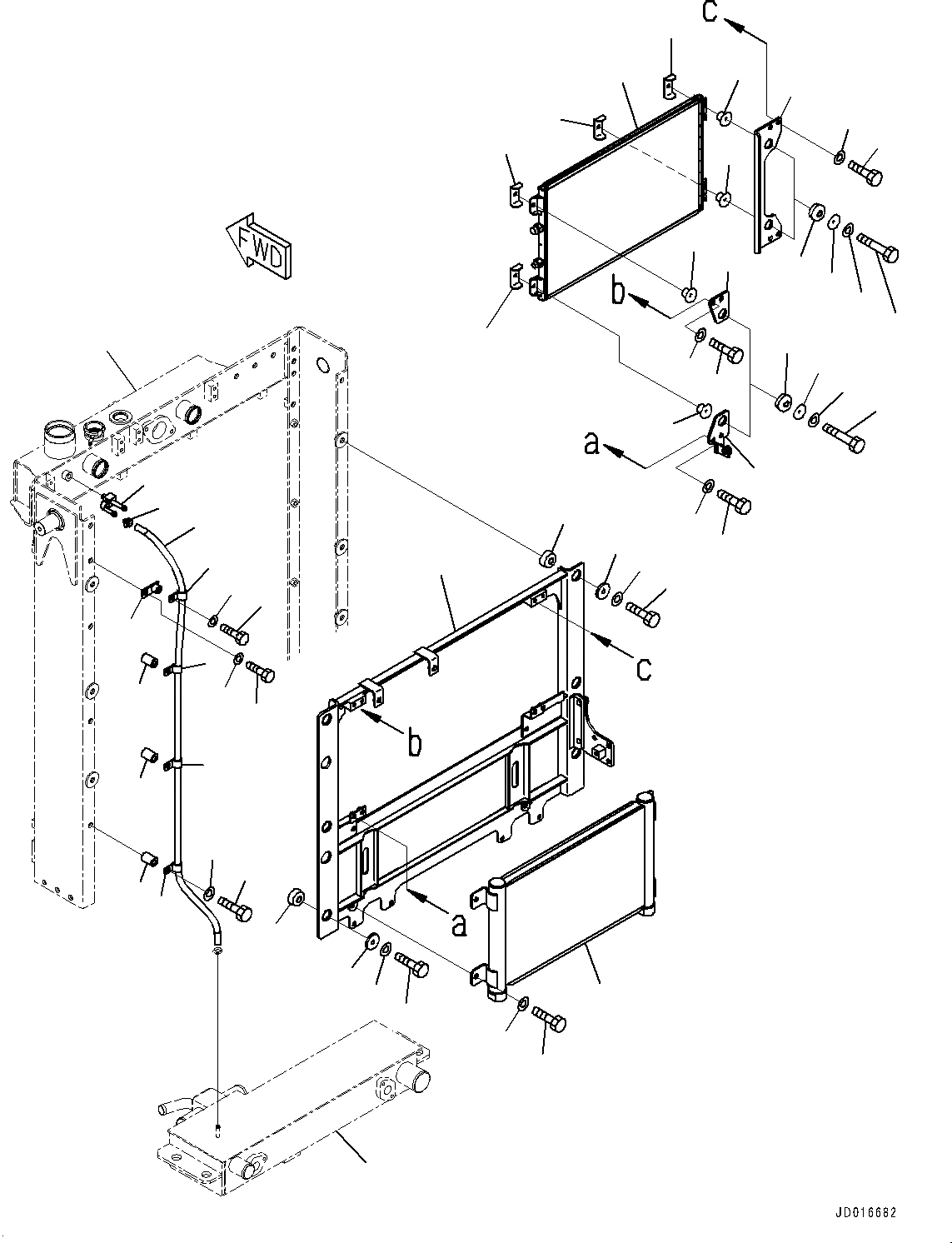 c
FWD
b
a
c
b
a
JD016682