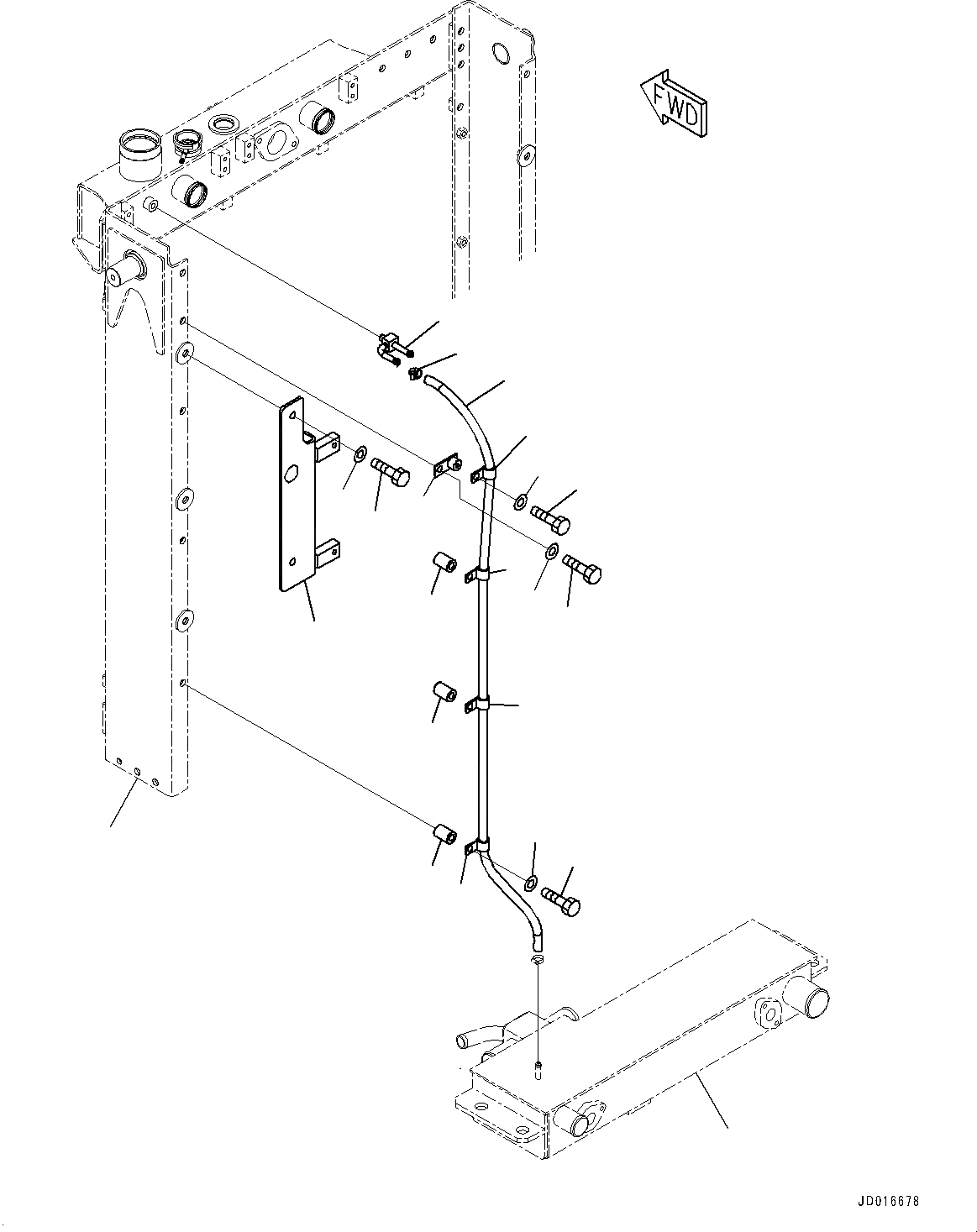 FWD

JD016678