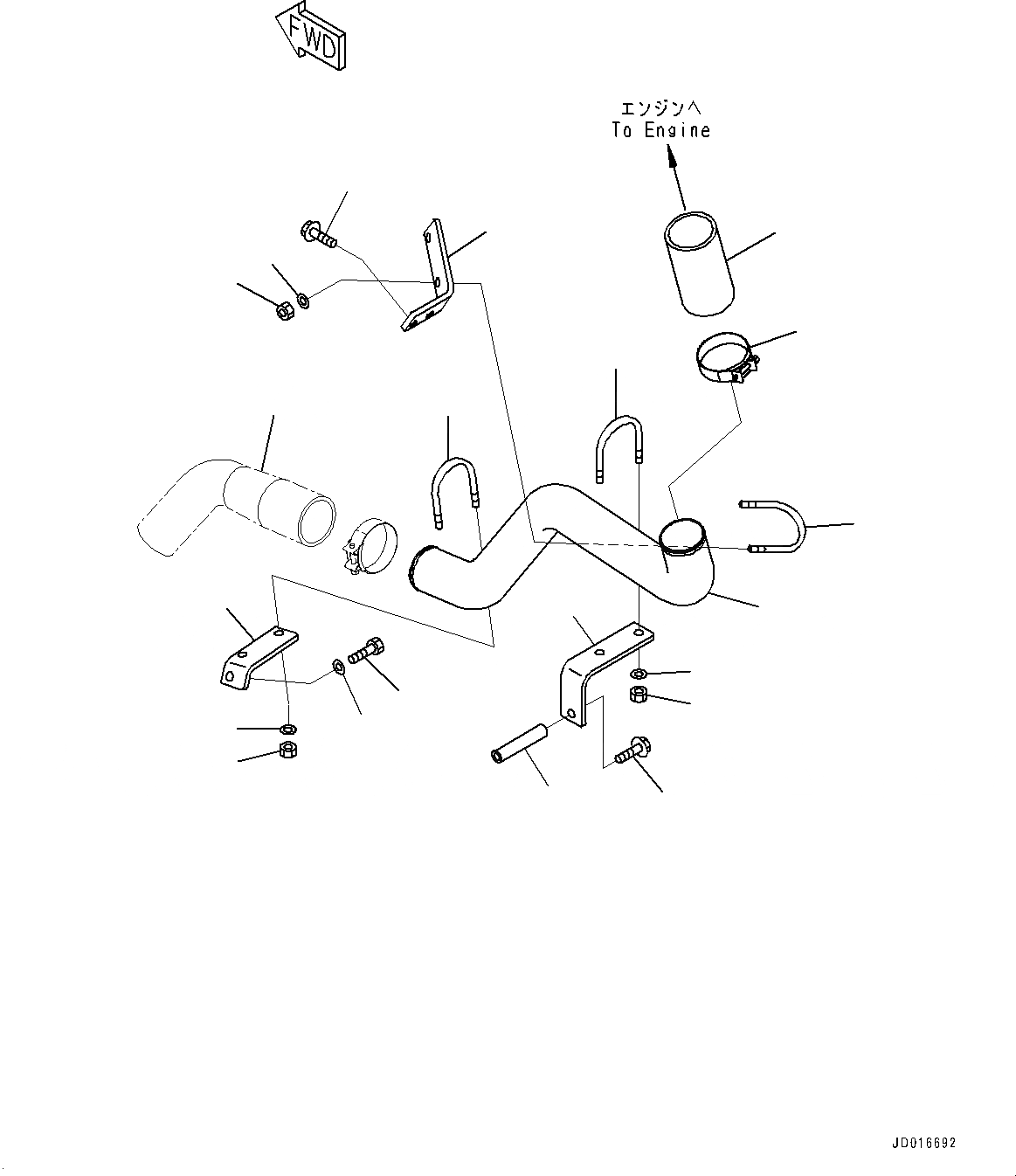 FWD

エンジンへ
To Engine

JD016692