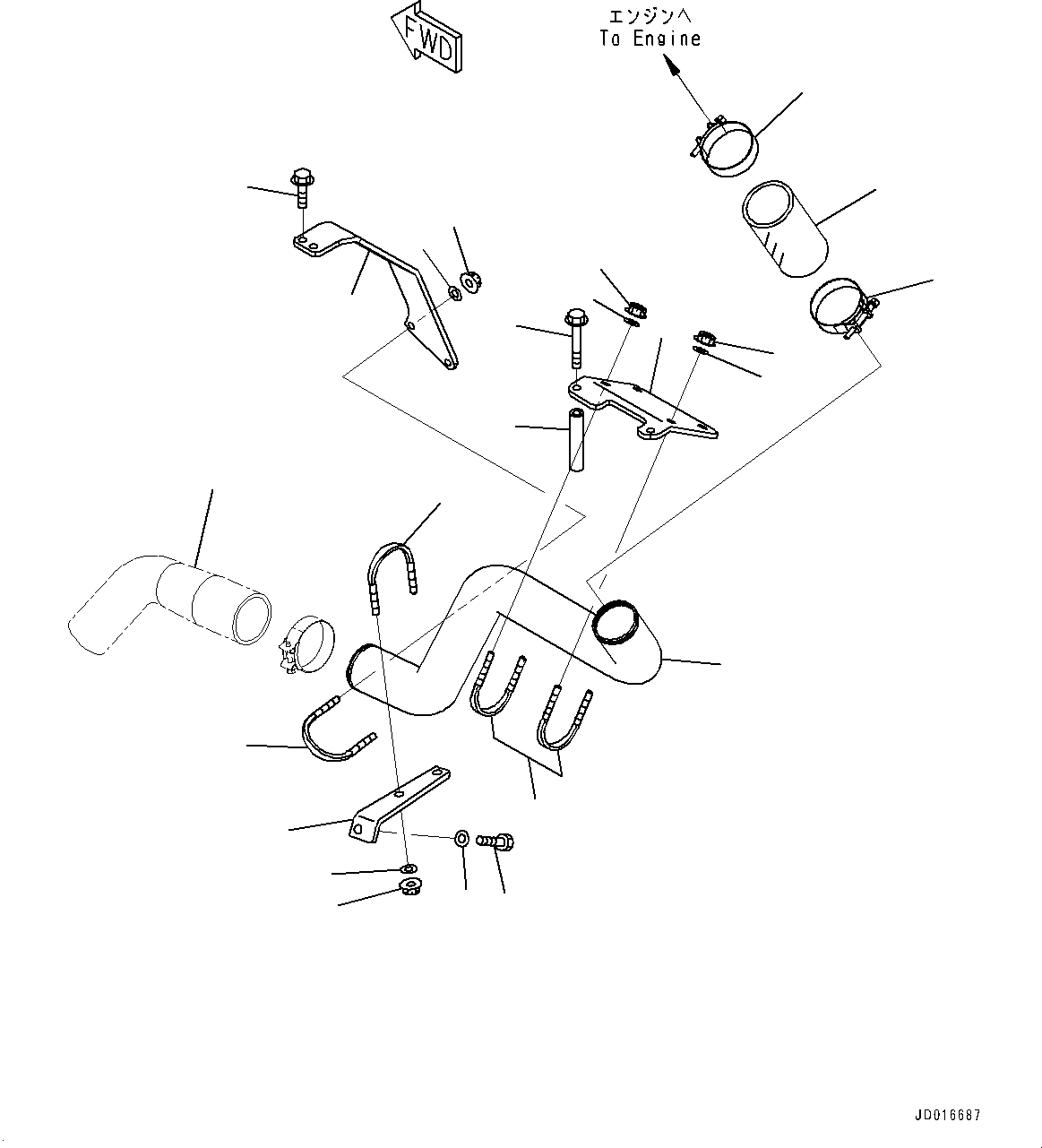 FWD

エンジンへ
To Engine

JD016687