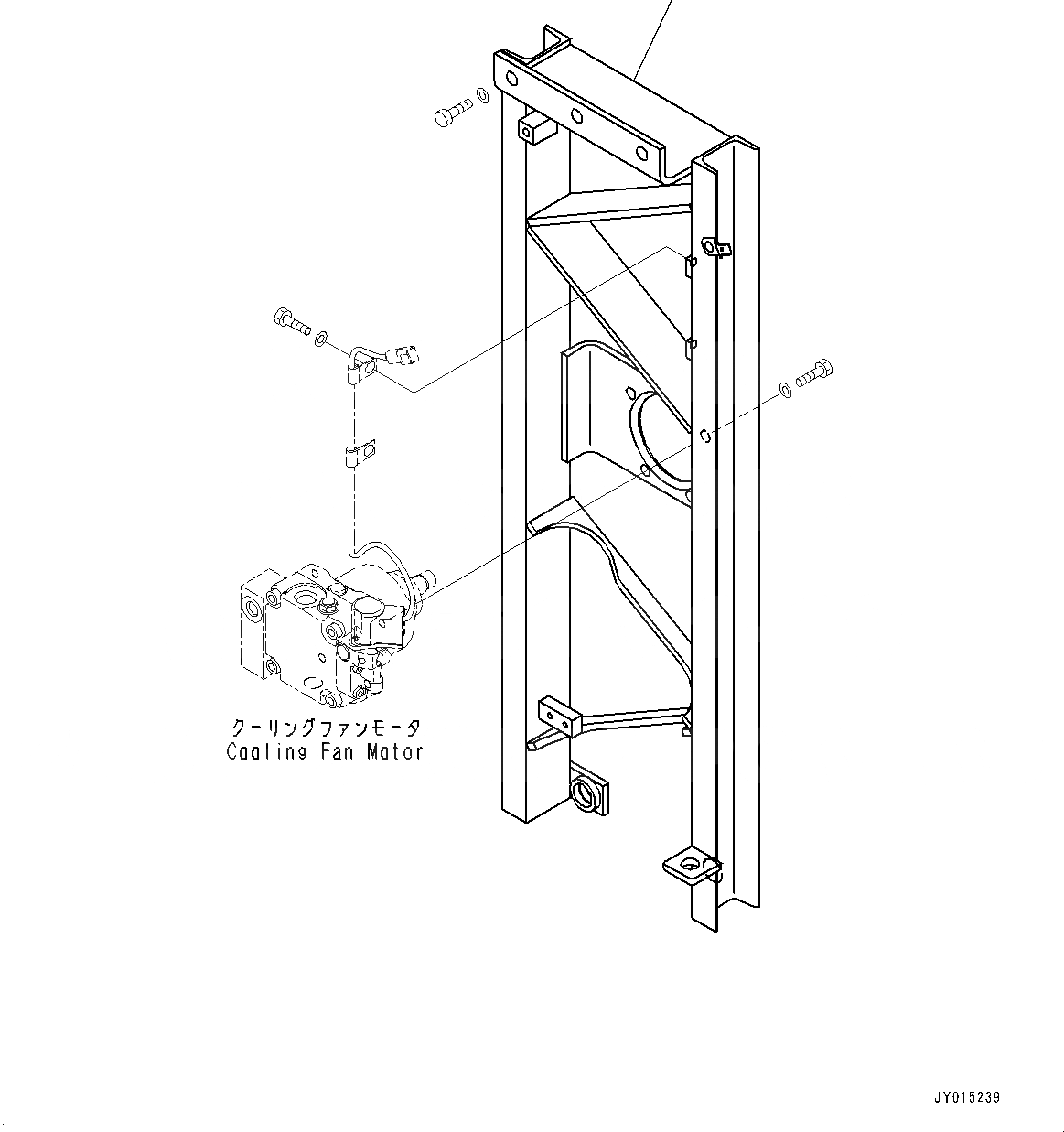 クーリングファンモータ
Cooling Fan Motor

JY015239