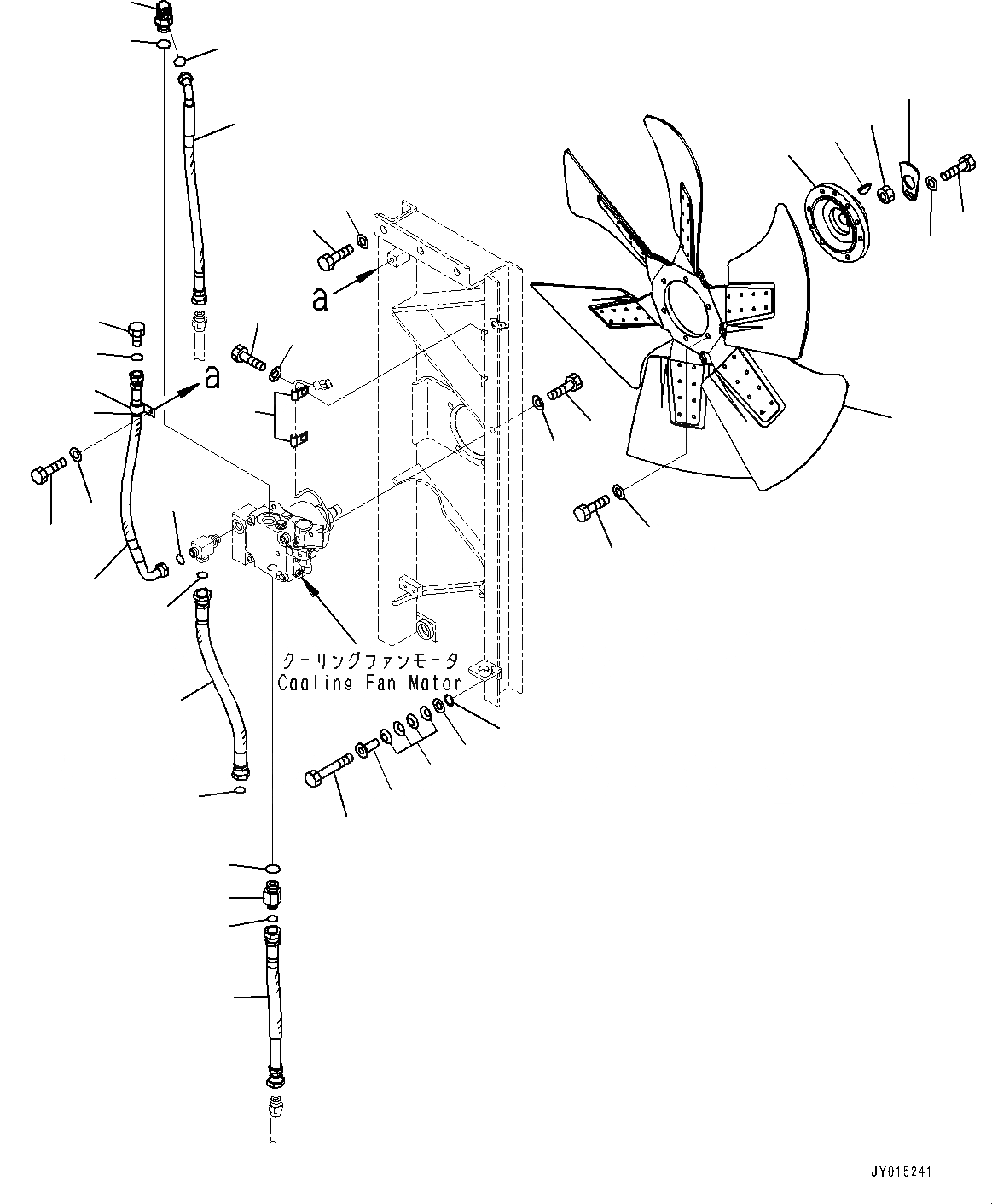 a

a

クーリングファンモータ
Cooling Fan Motor

JY015241